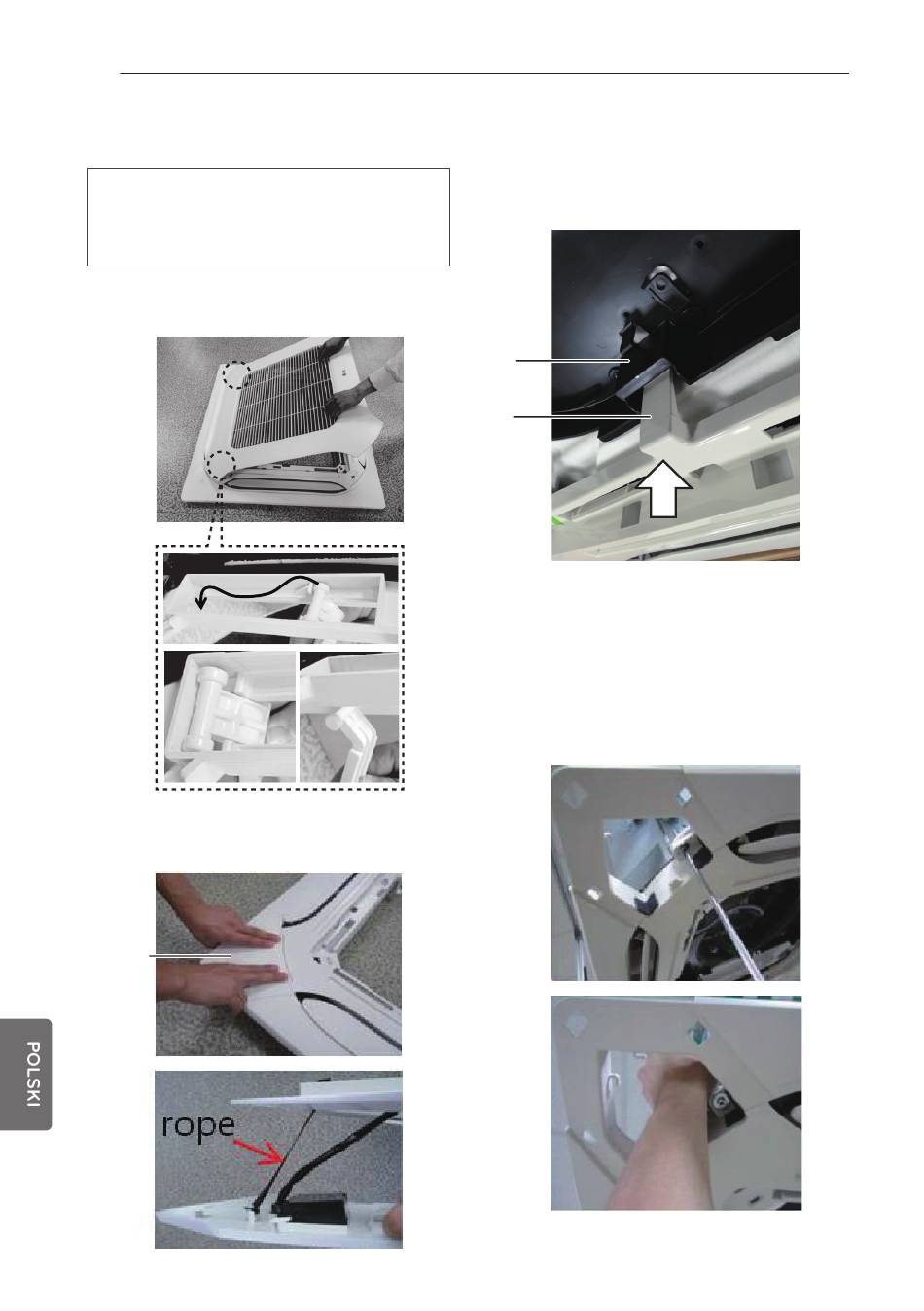 rope

POLSKI