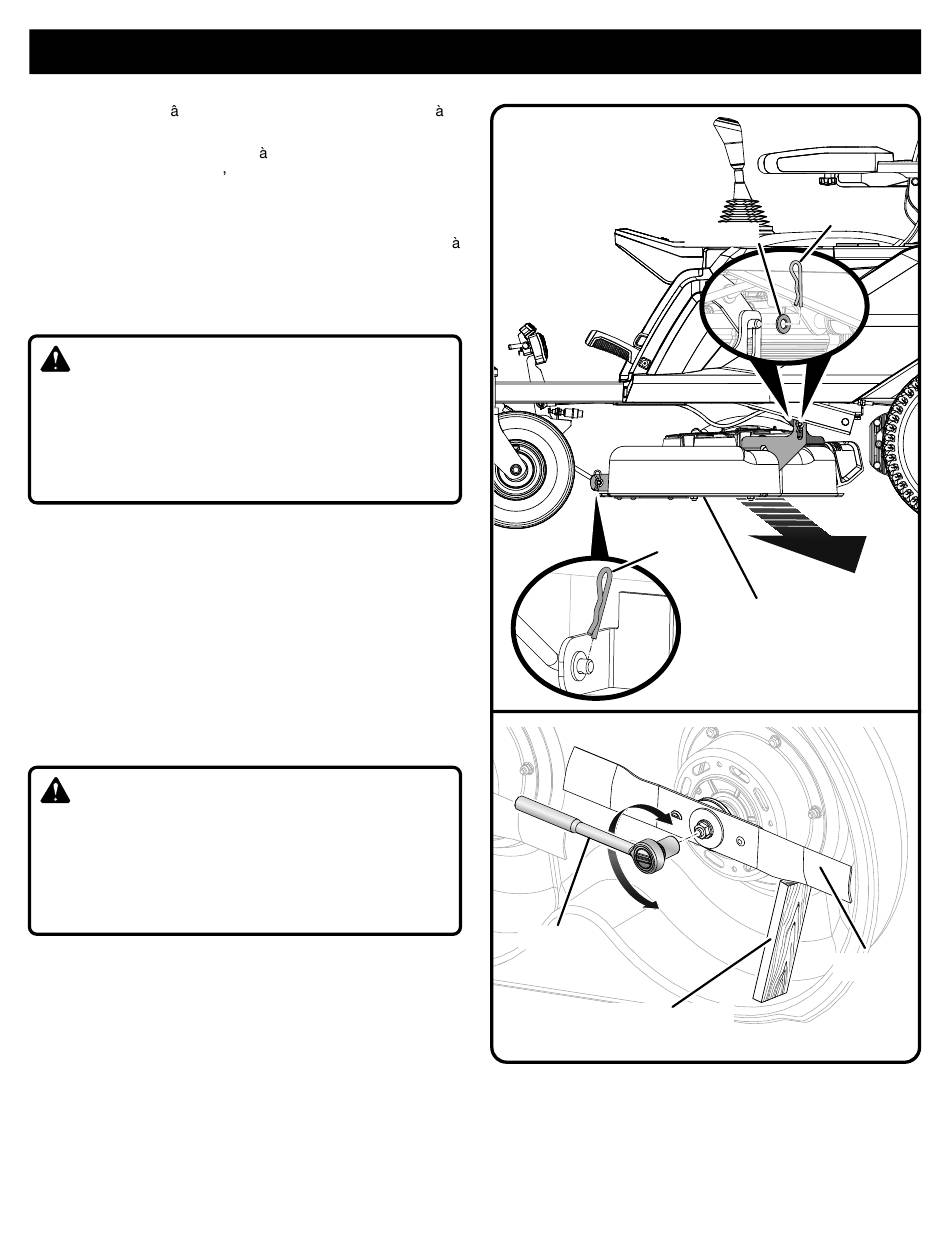 â à

à
,

à