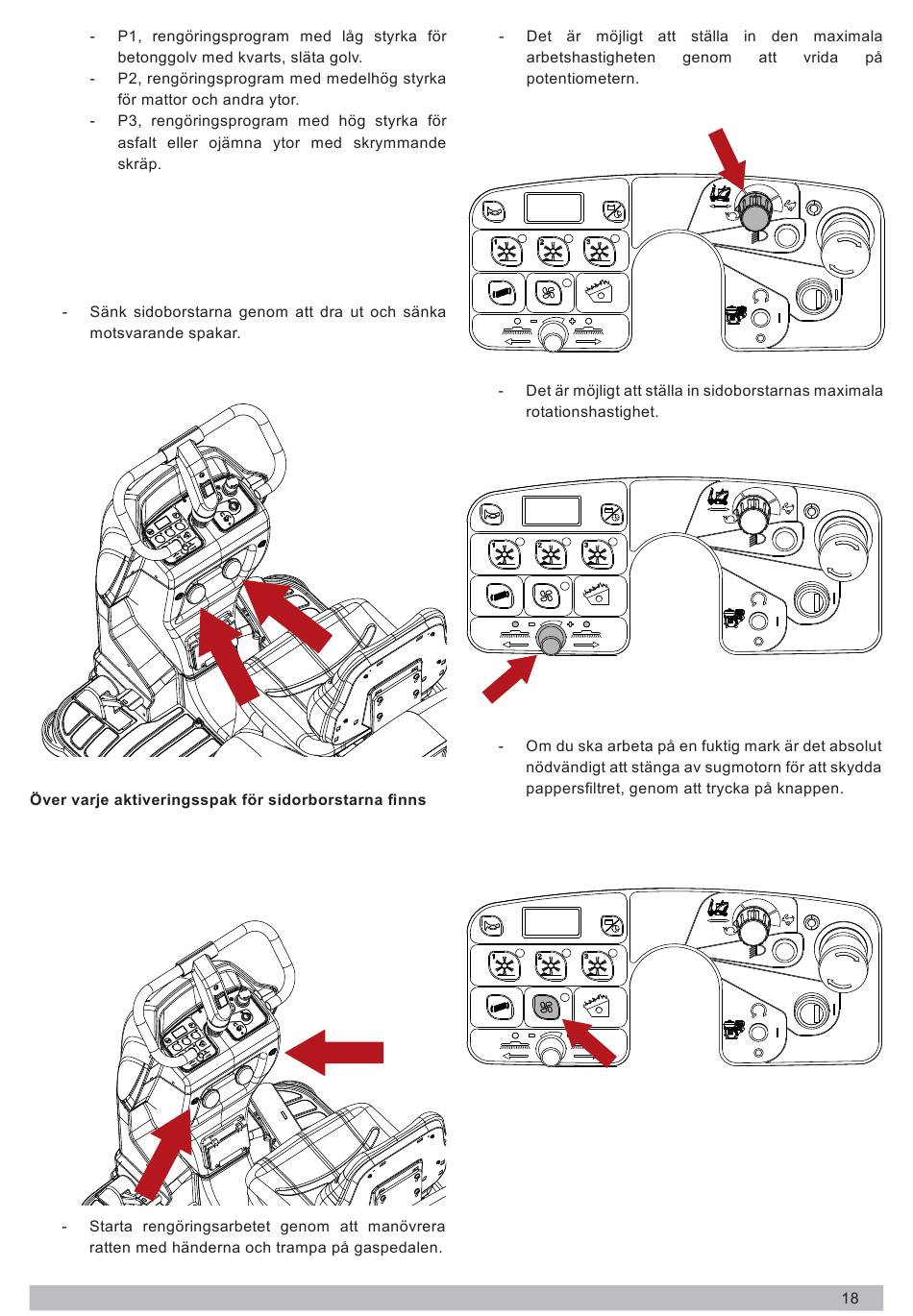 - P1, rengöringsprogram med låg styrka för betonggolv med kvarts, släta golv.
- P2, rengöringsprogram med medelhög styrka för mattor och andra ytor.
- P3, rengöringsprogram med hög styrka för asfalt eller ojämna ytor med skrymmande skräp.

- Sänk sidoborstarna genom att dra ut och sänka motsvarande spakar.

Över varje aktiveringsspak för sidorborstarna finns

- Starta rengöringsarbetet genom att manövrera ratten med händerna och trampa på gaspedalen.

- Det är möjligt att ställa in den maximala arbetshastigheten genom att vrida på potentiometern.

- Det är möjligt att ställa in sidoborstarnas maximala rotationshastighet.

- Om du ska arbeta på en fuktig mark är det absolut nödvändigt att stänga av sugmotorn för att skydda pappersfiltret, genom att trycka på knappen.

18