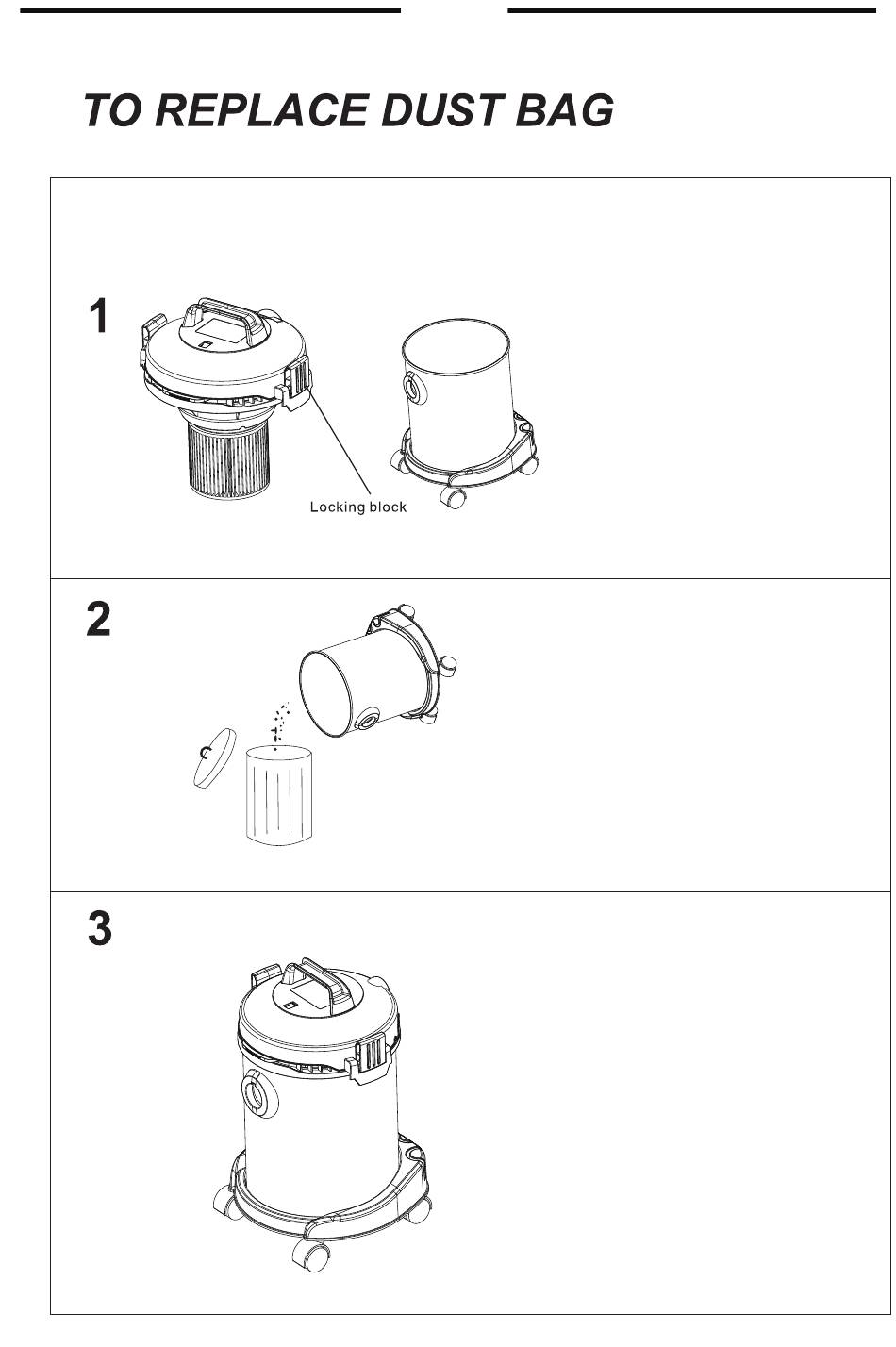 TO REPLACE DUST BAG

1

Locking block

2

3