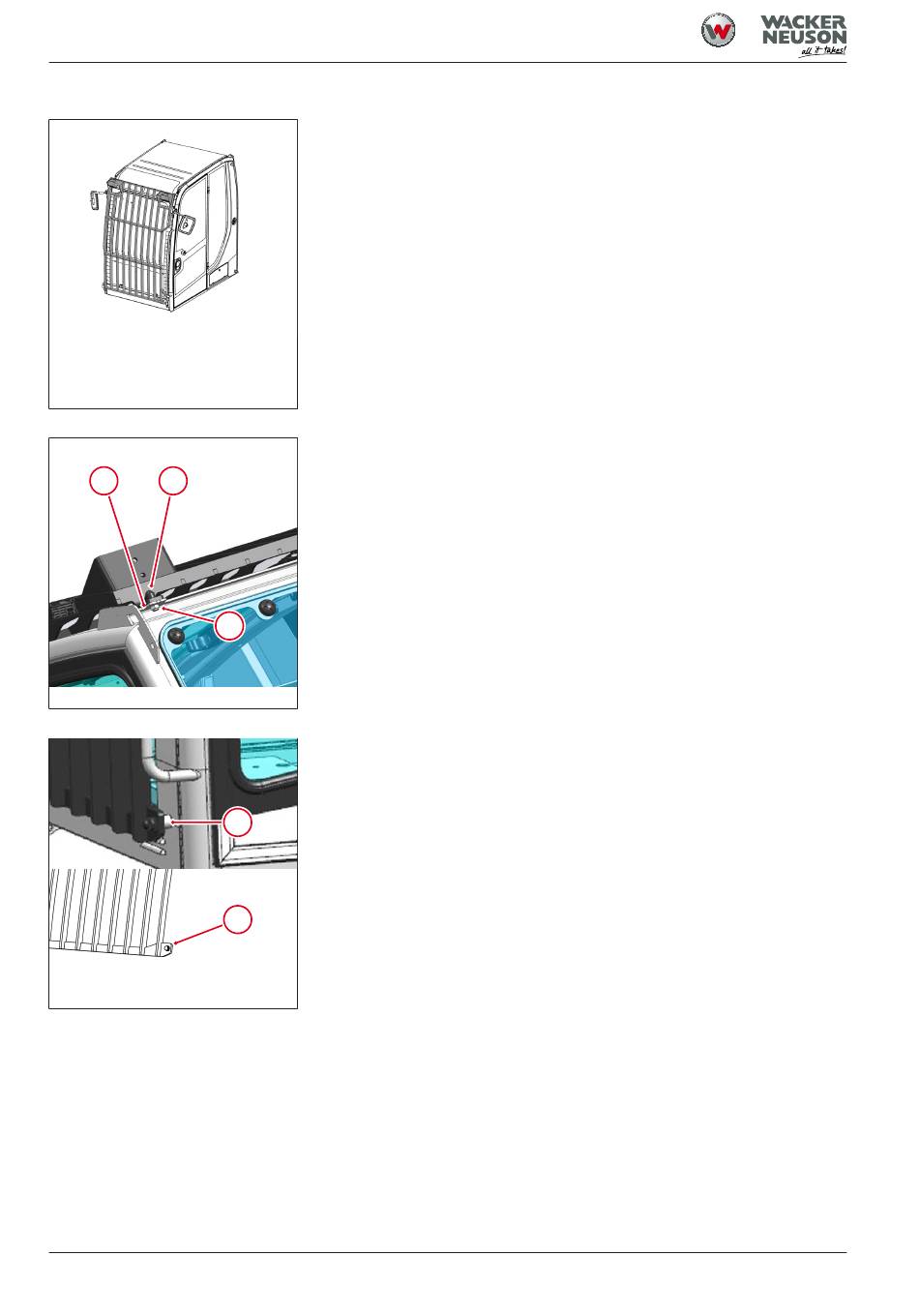 WACKER NEUSON
all it takes!