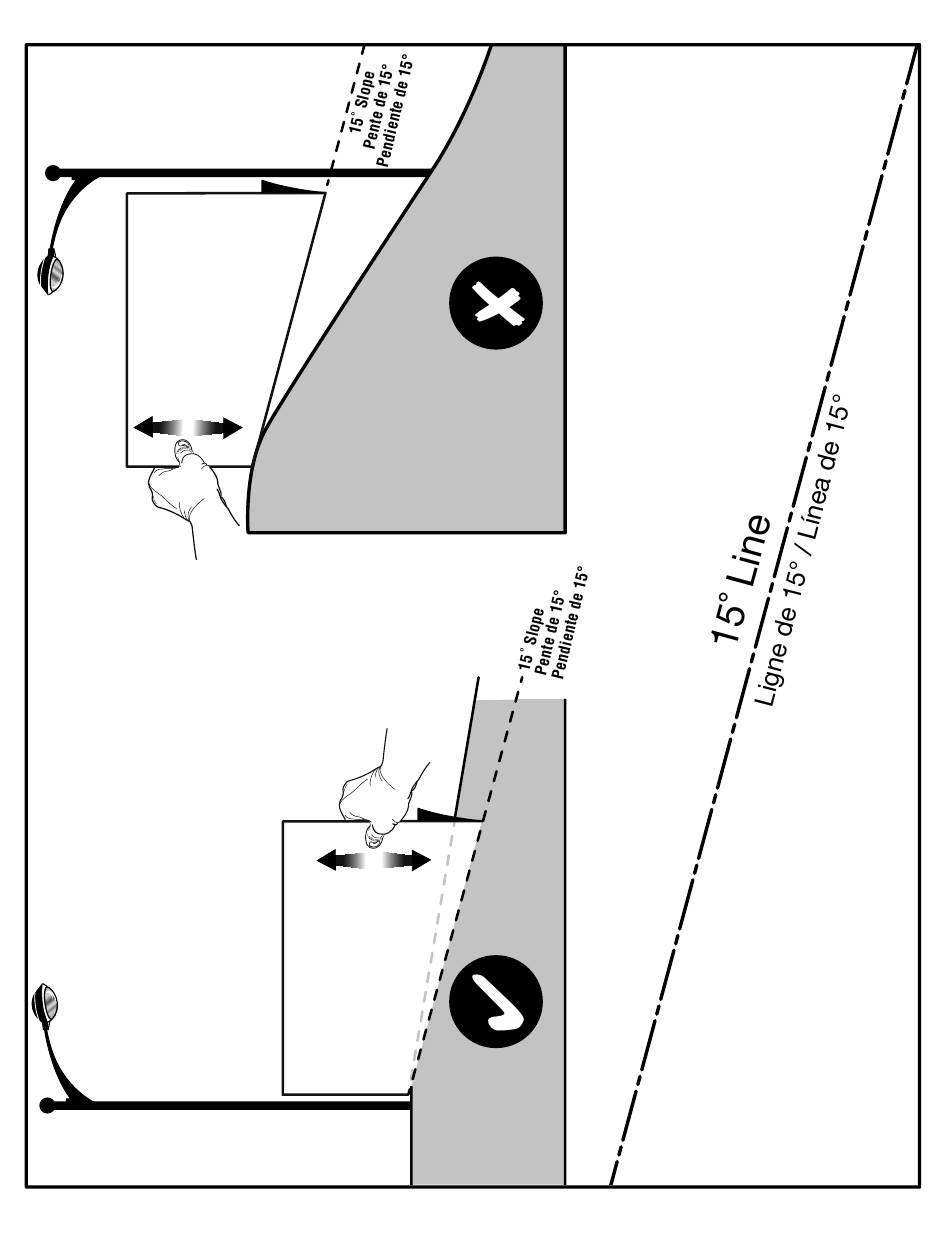 15° Slope
Pente de 15°
Pendiente de 15°

15° Slope
Pente de 15°
Pendiente de 15°

15° Line
Ligne de 15° / Línea de 15°