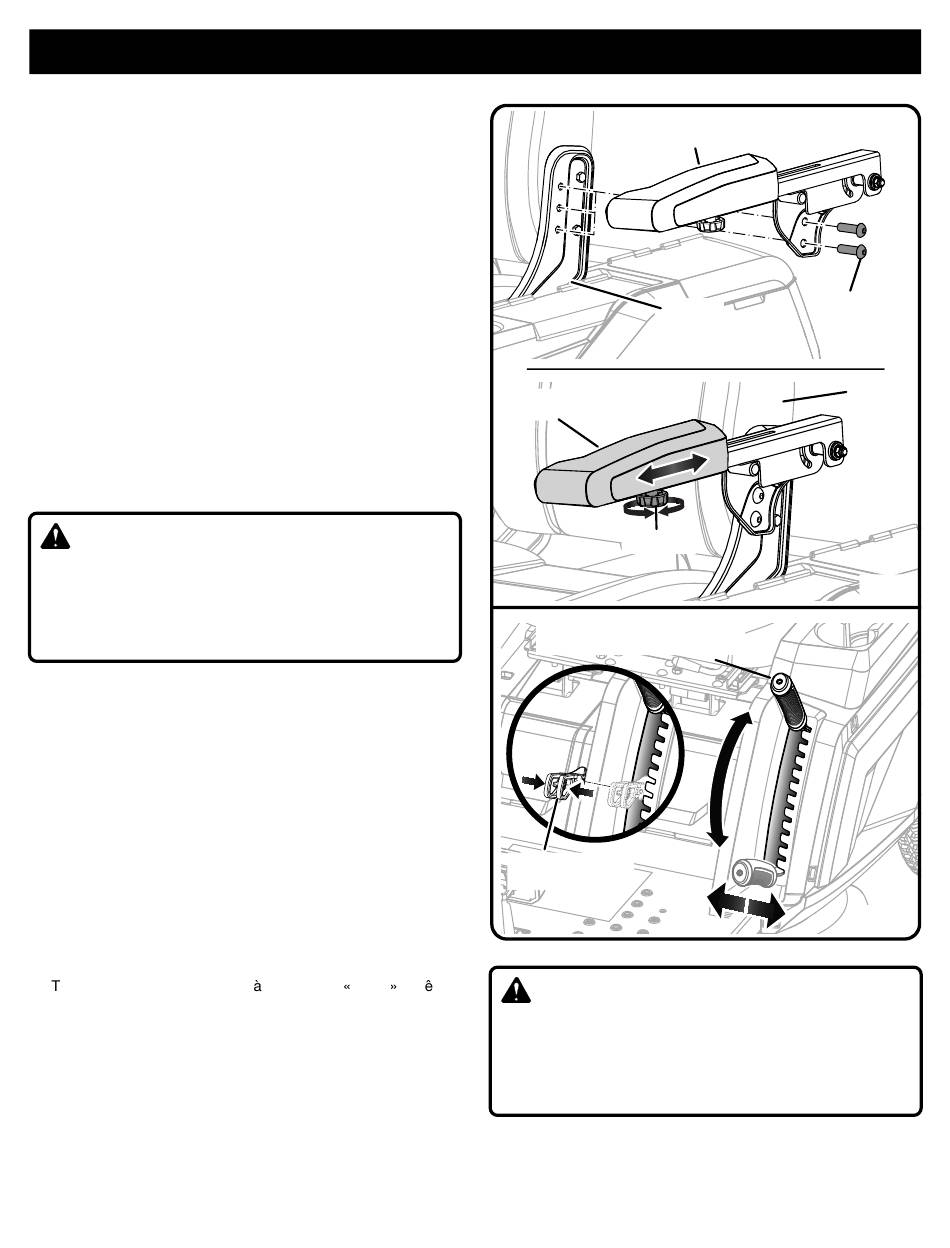 T à « » ê