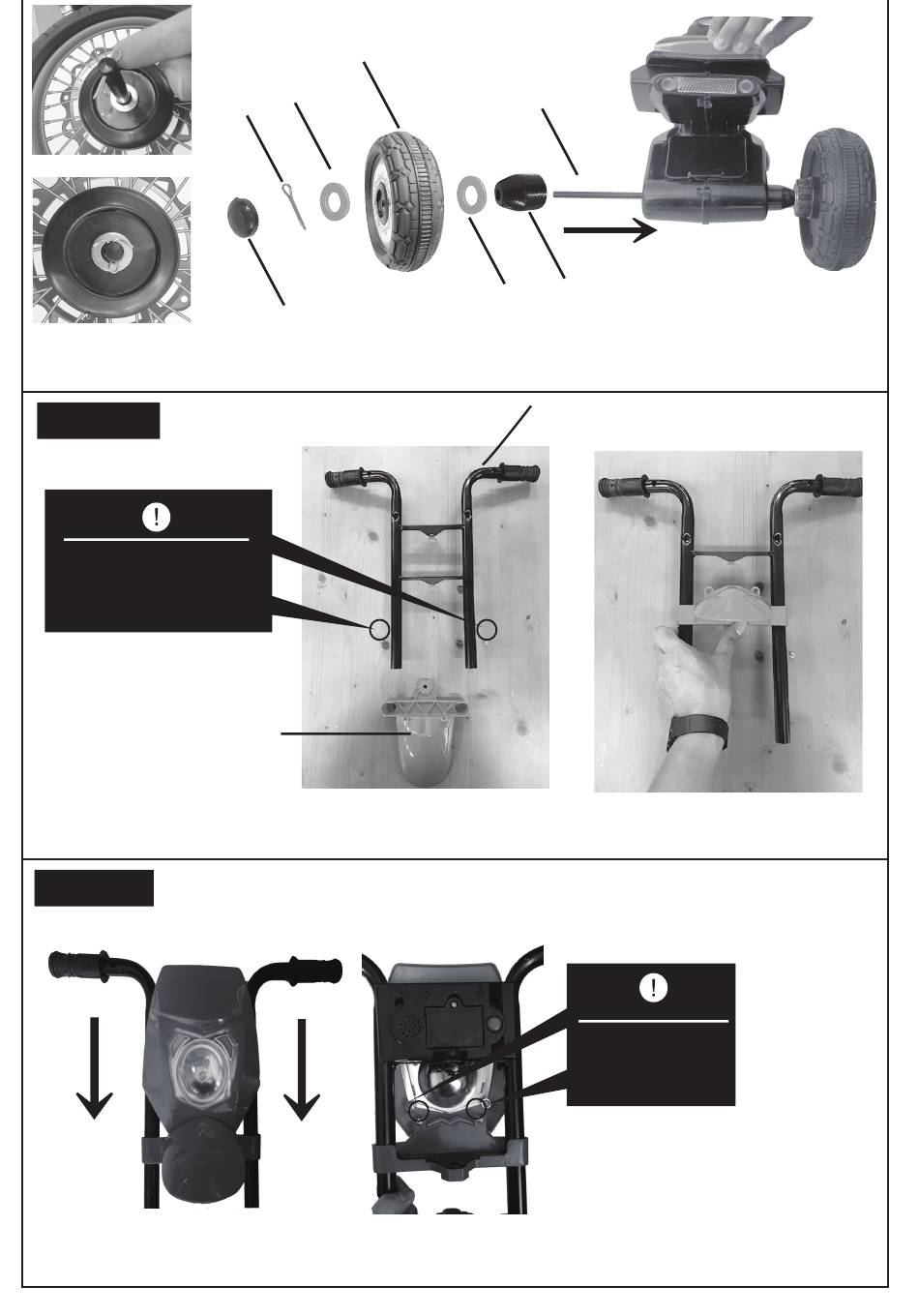 !

!