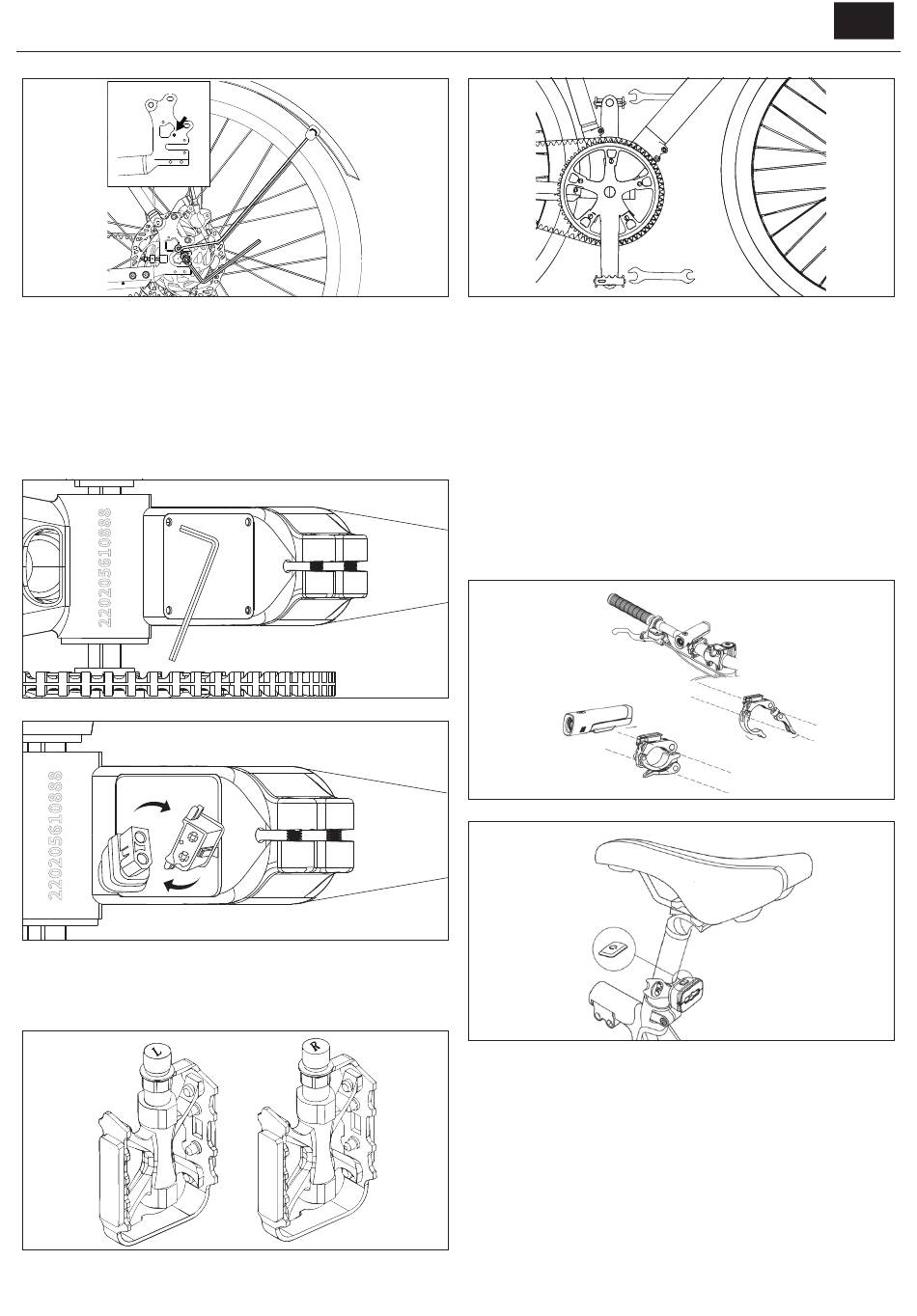 L

220205610888

220205610888

L

R