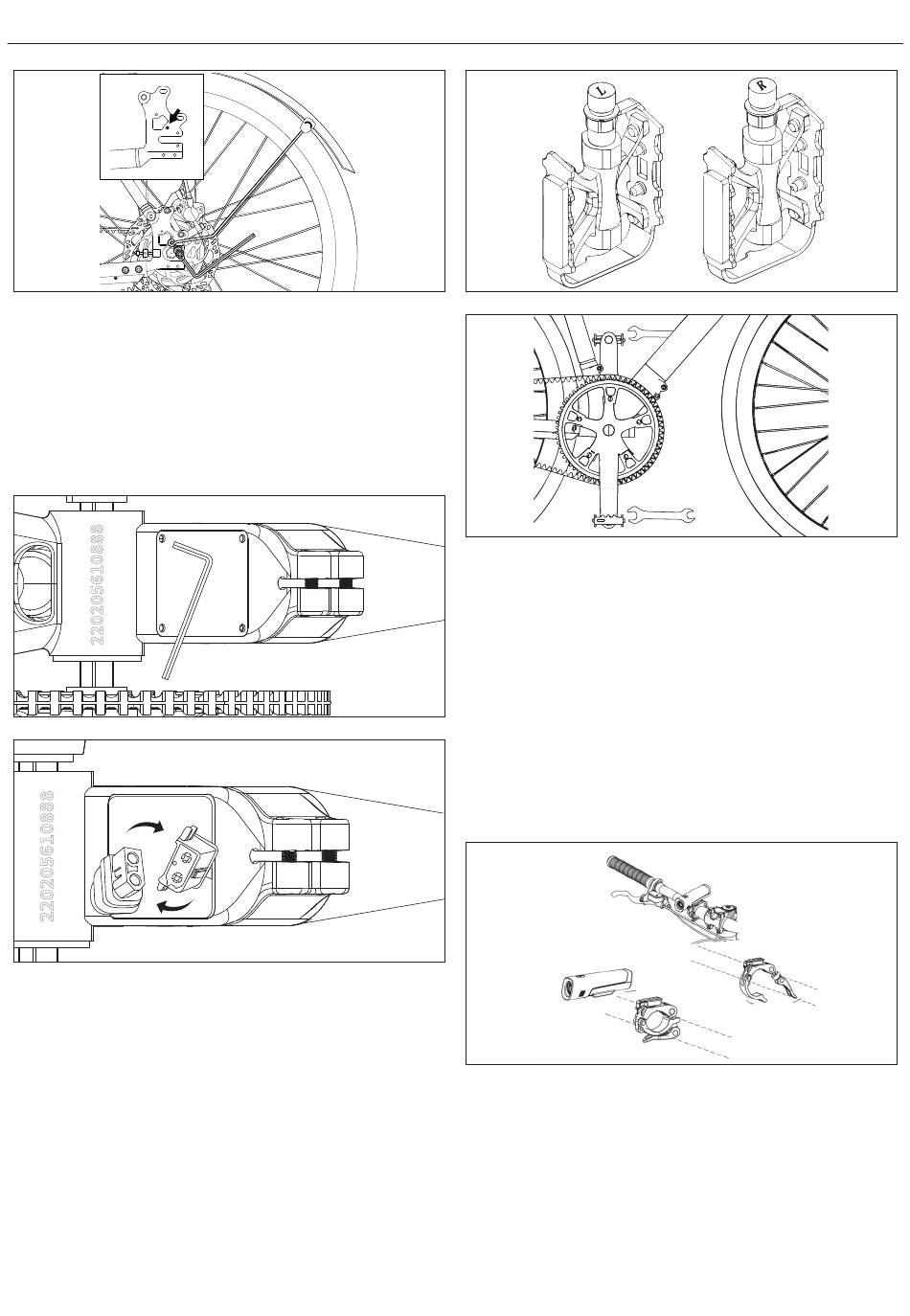 L

R

220205610888

220205610888