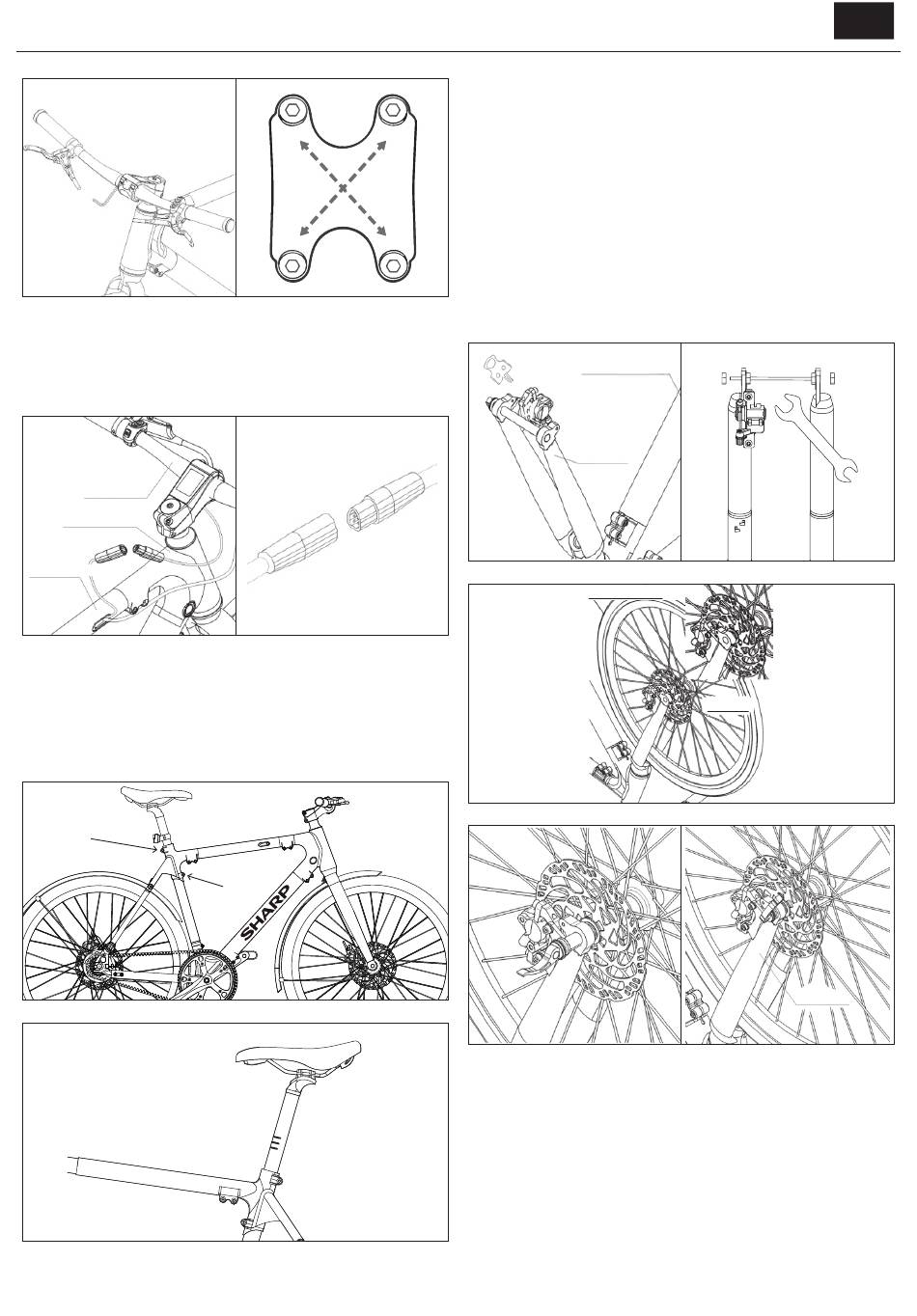 SHARP