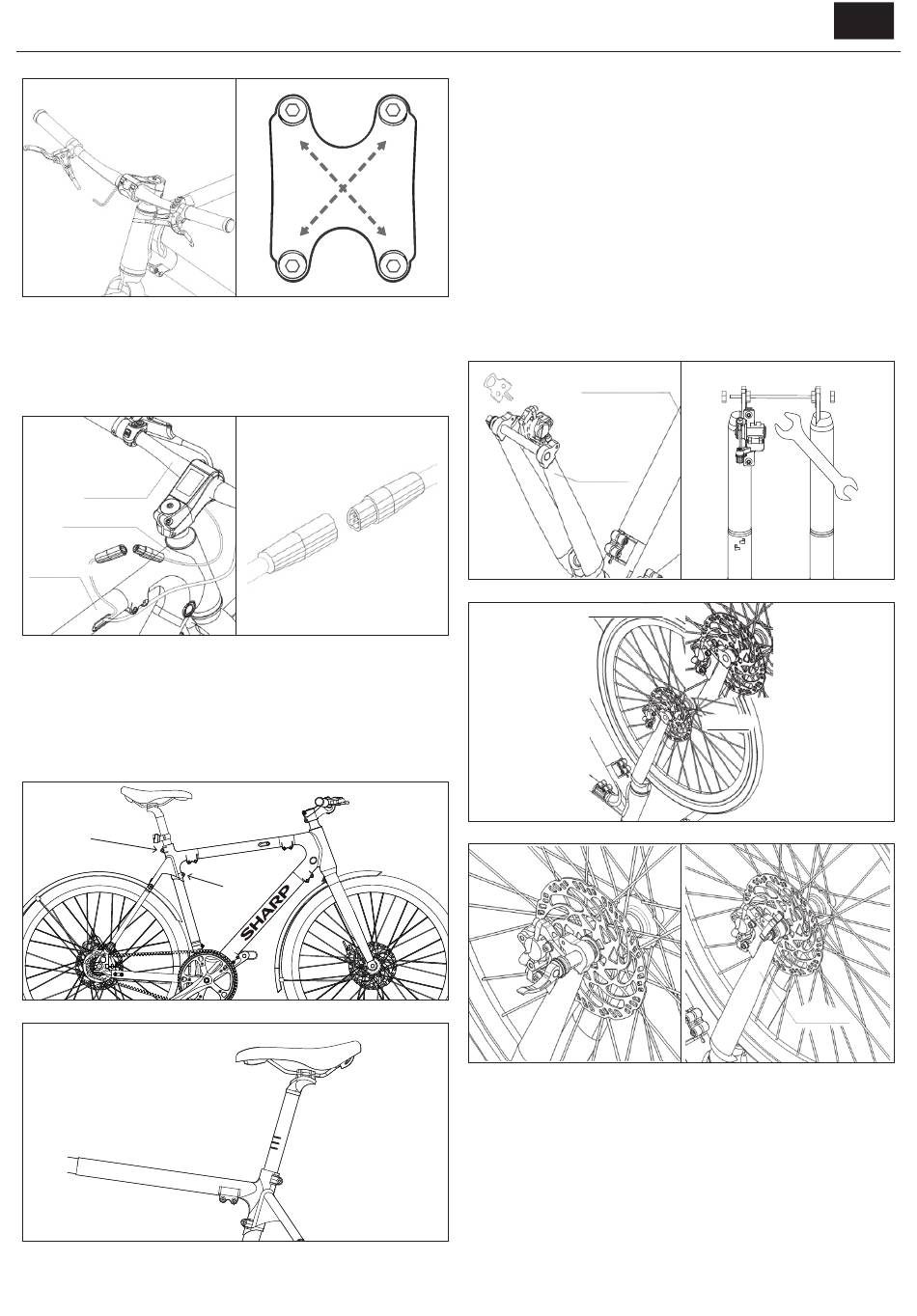 SHARP