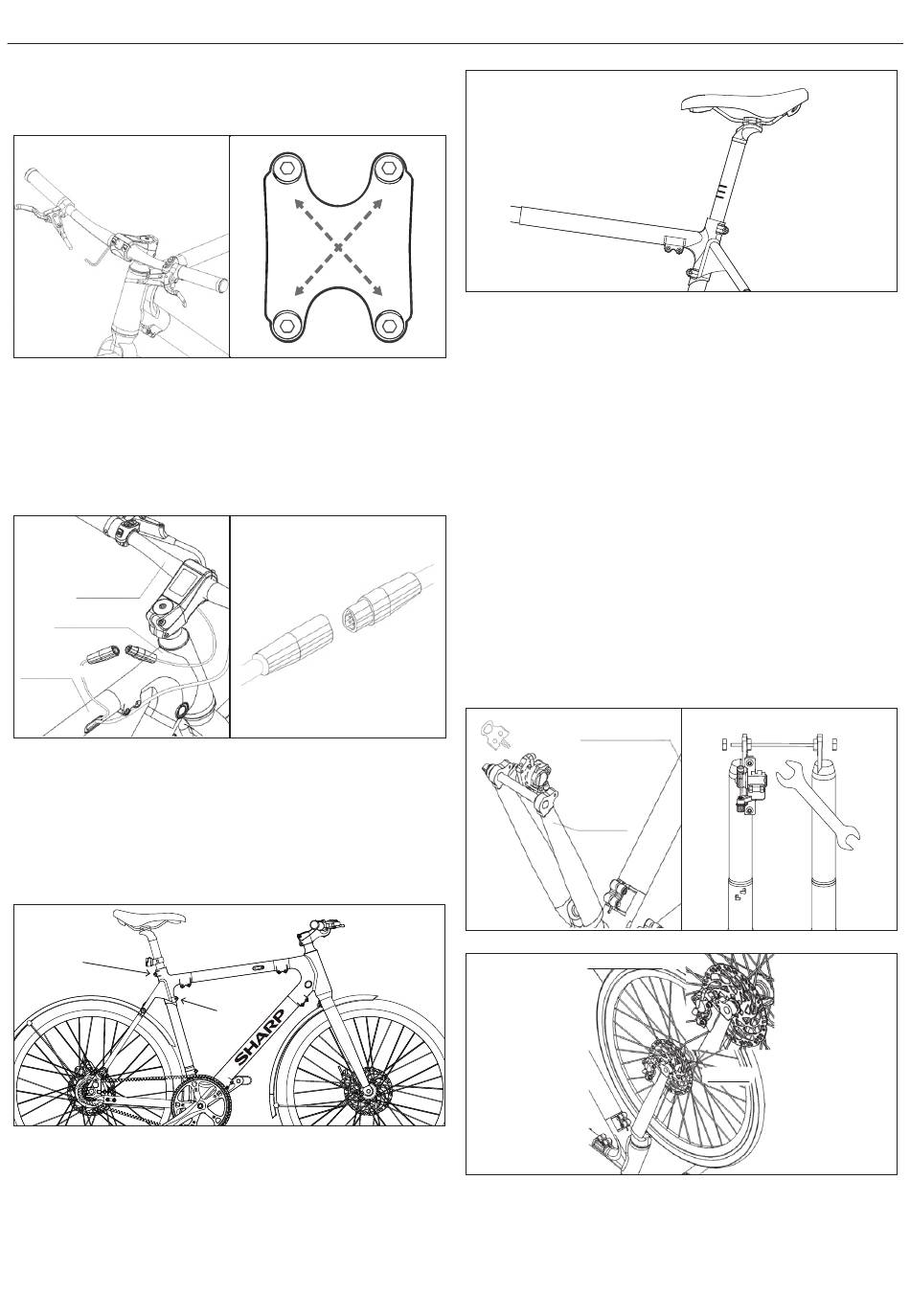 SHARP