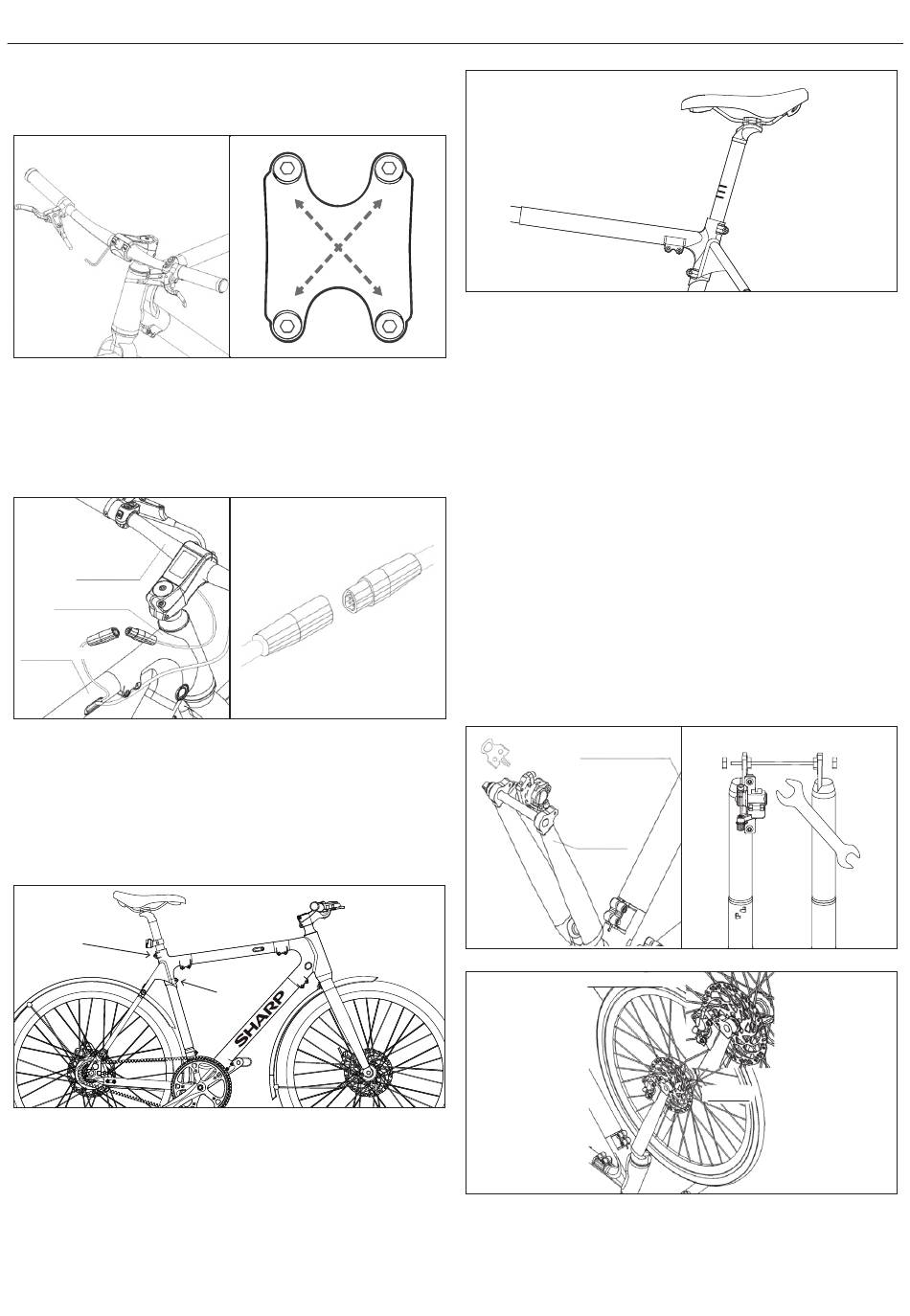 SHARP