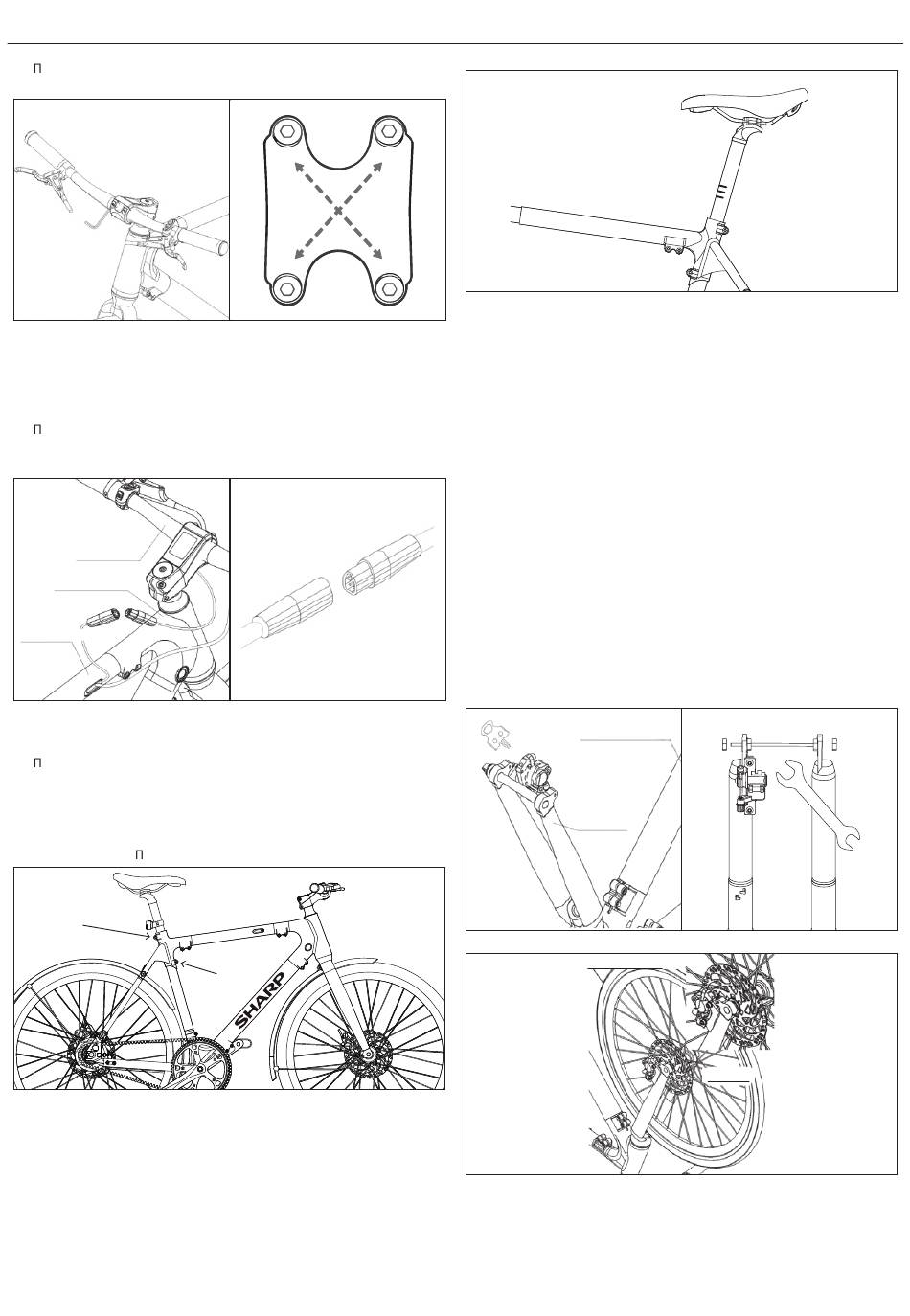 П

П

П

П

SHARP