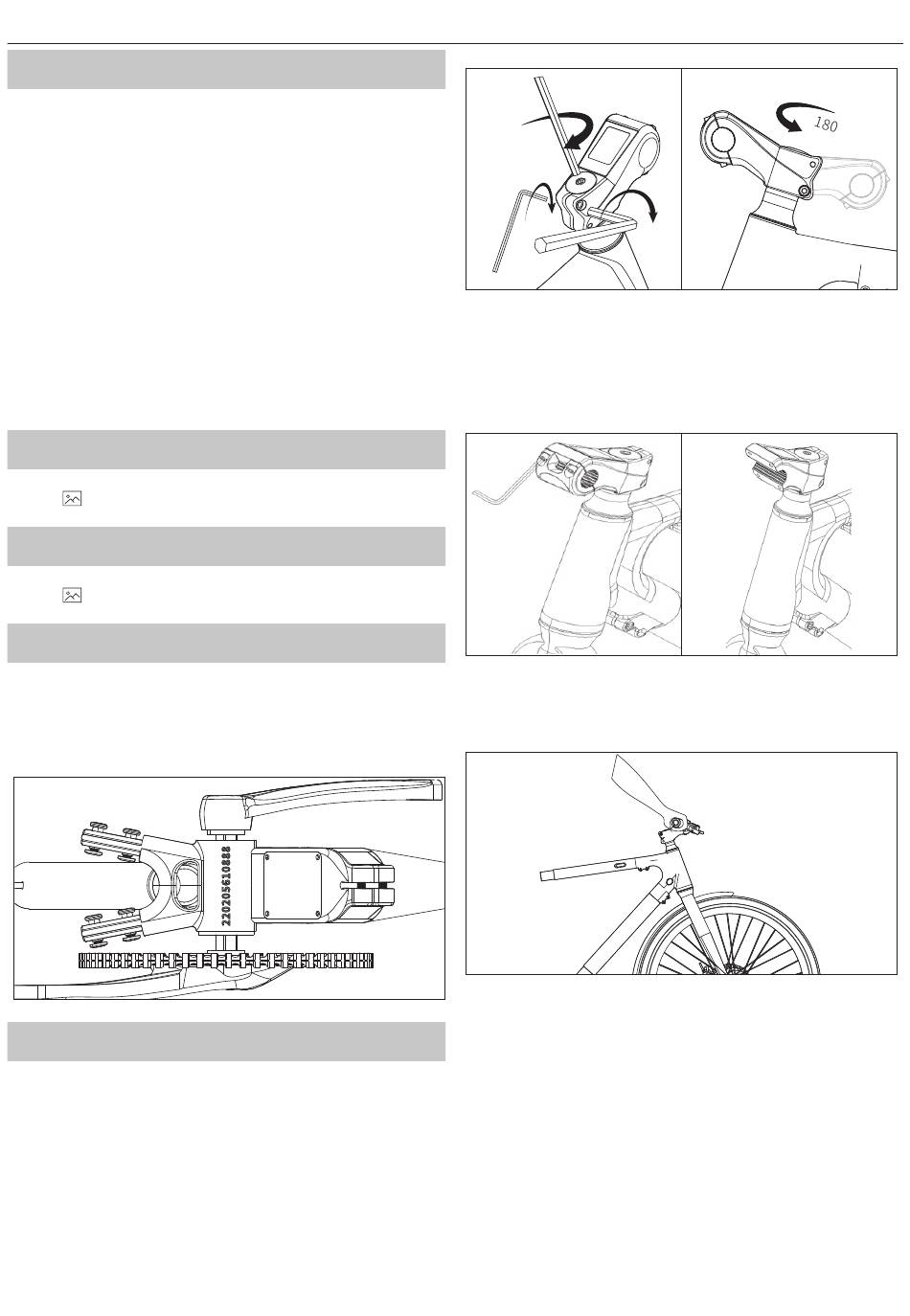 180

2202056108888