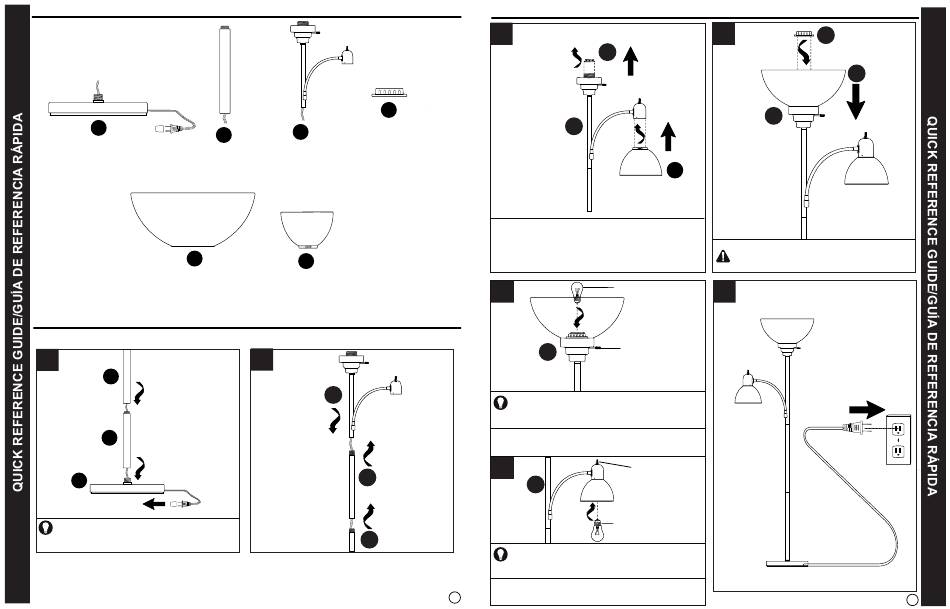 QUICK REFERENCE GUIDE/GUÍA DE REFERENCIA RÁPIDA

QUICK REFERENCE GUIDE/GUÍA DE REFERENCIA RÁPIDA