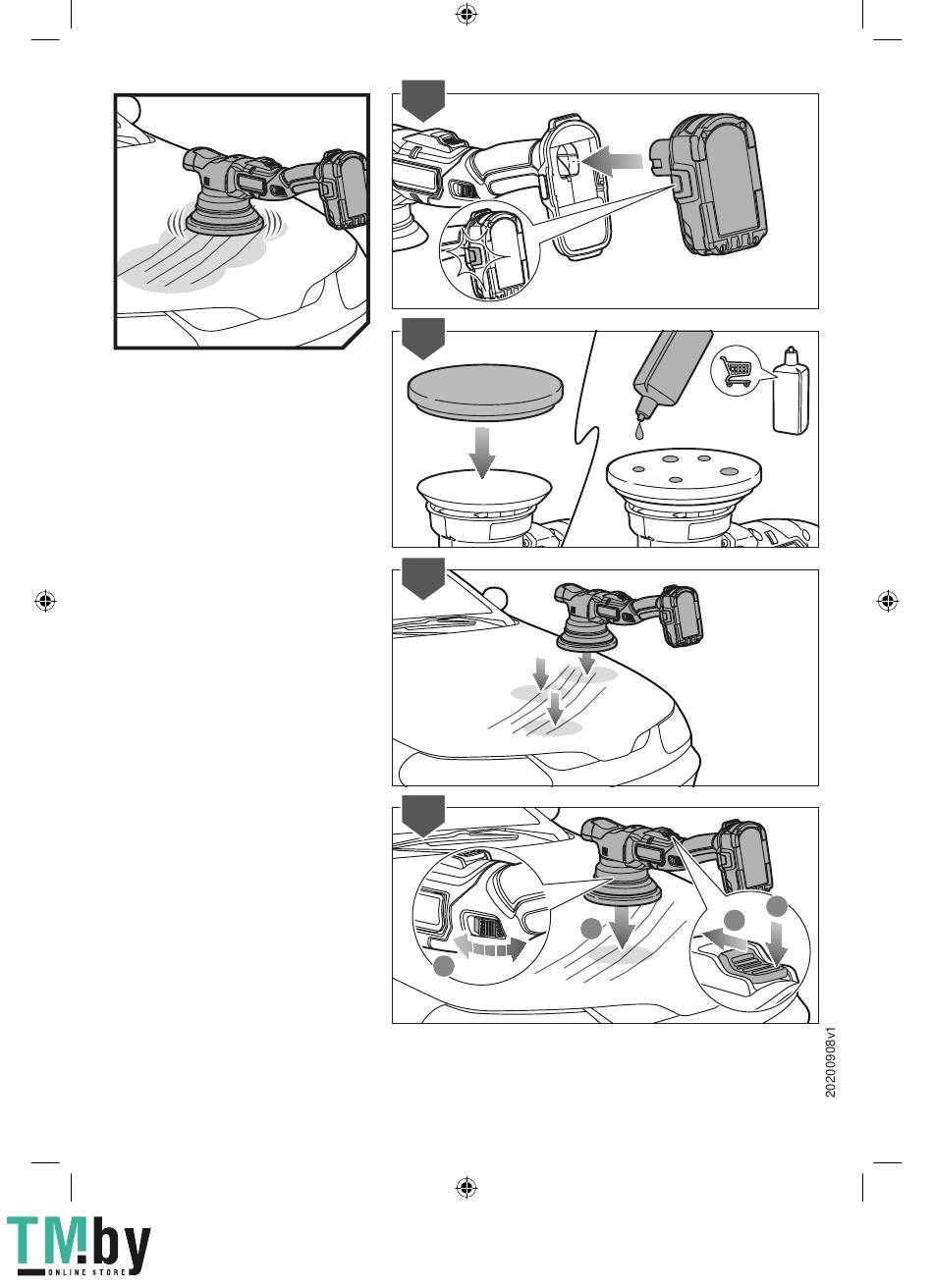 20200908v1

TM.by
ONLINE STORE