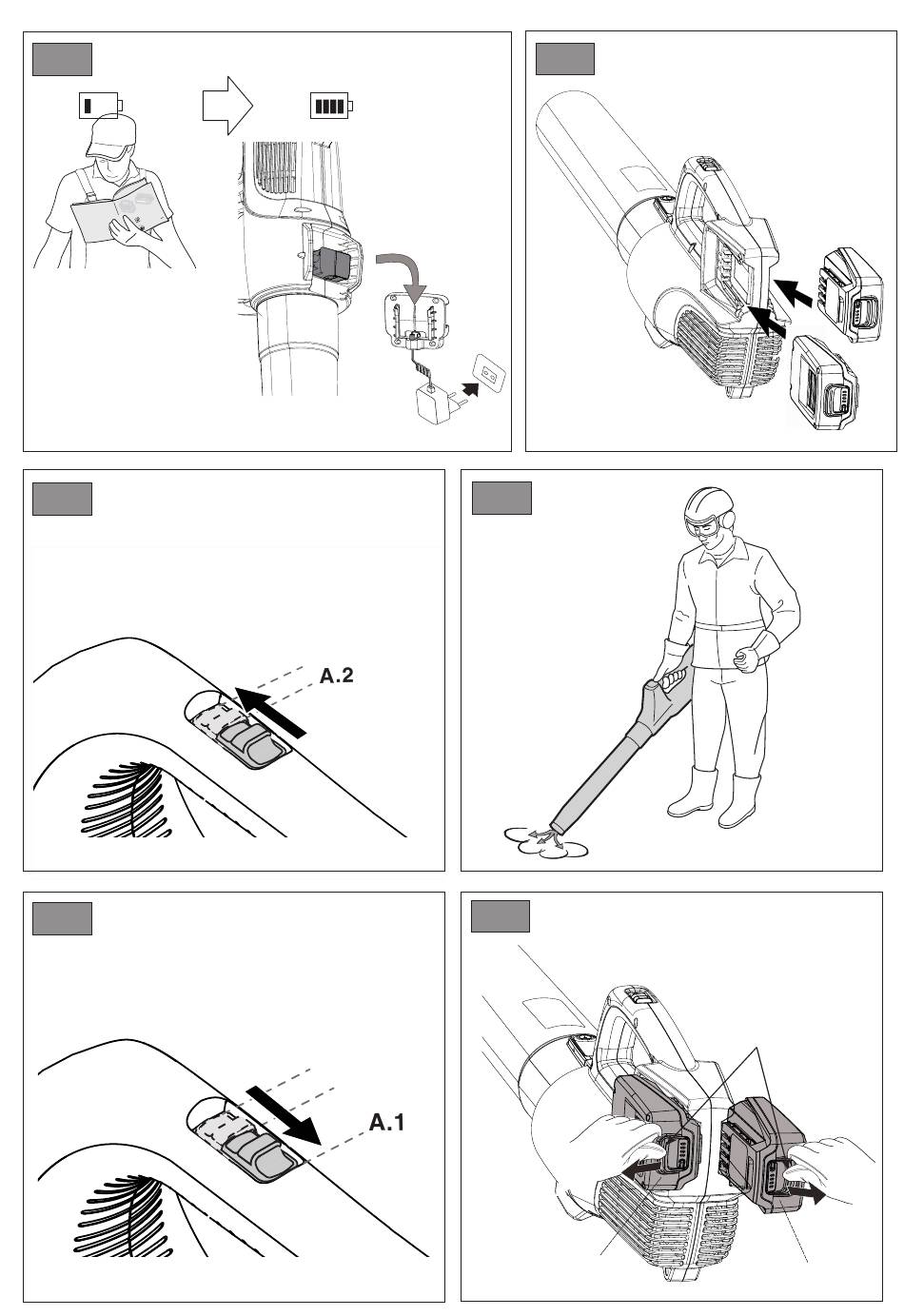 A.2

A.1