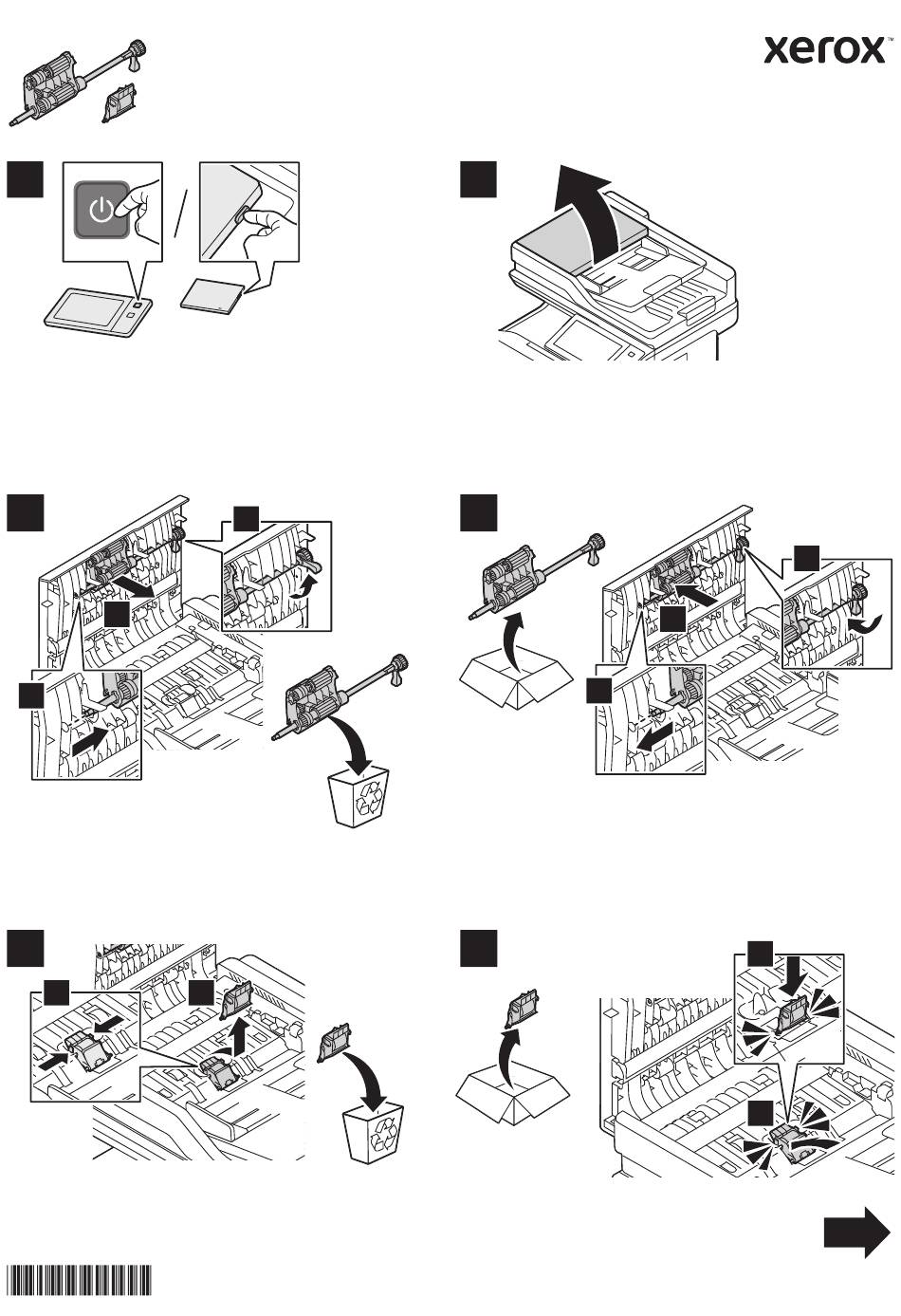 xerox™