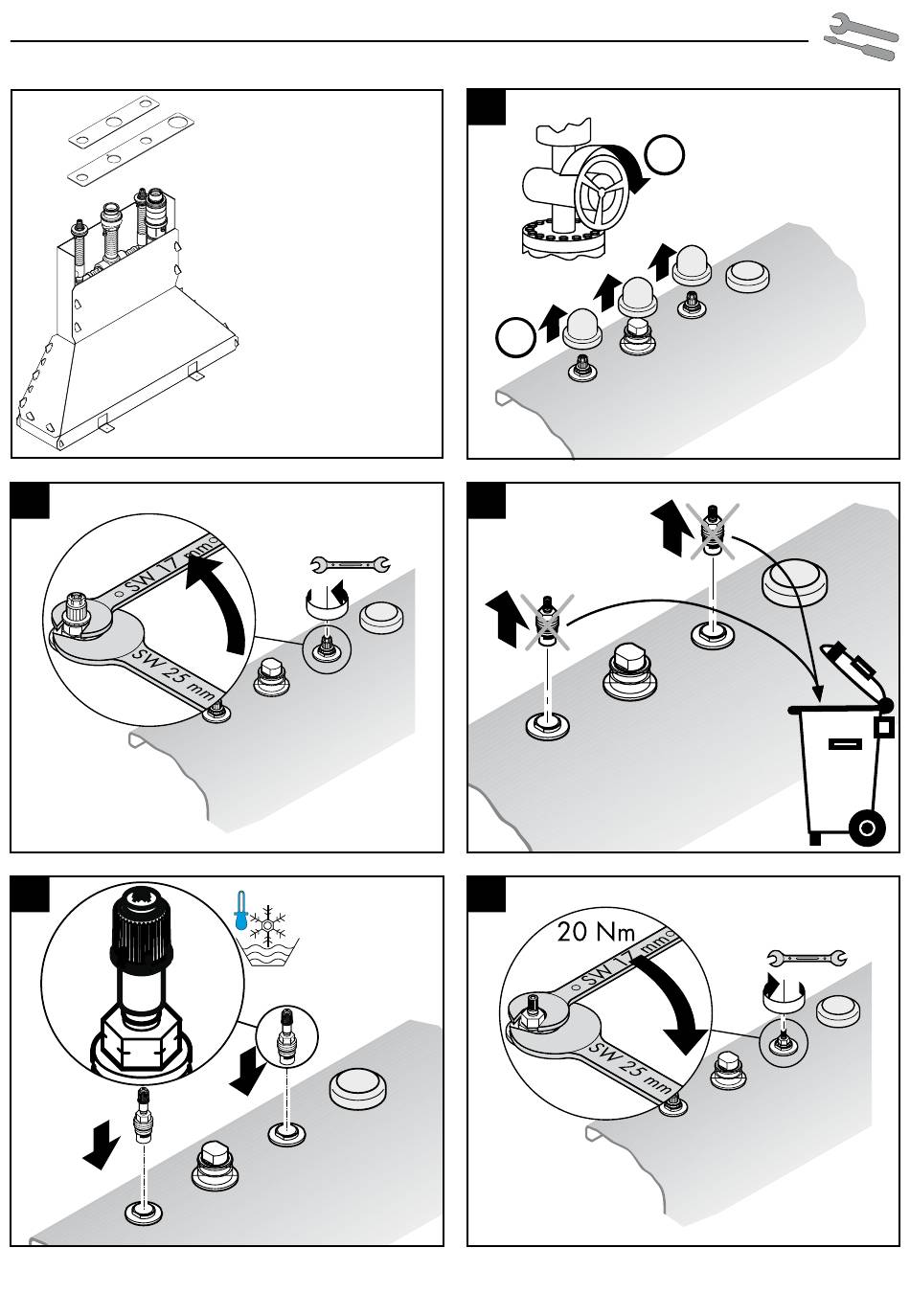 SW 17 mm
SW 25 mm

20 Nm
SW 17 mm
SW 25 mm