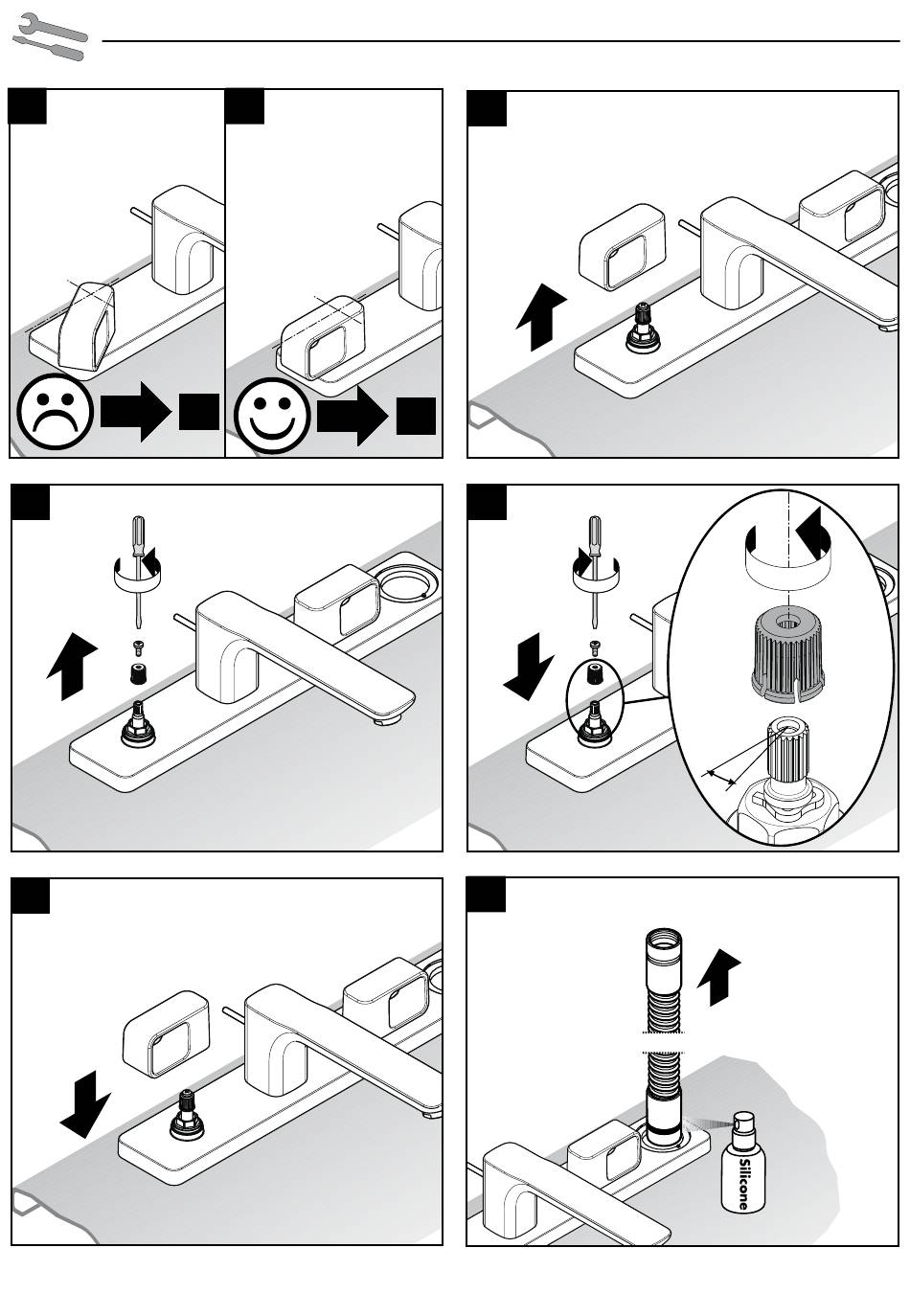 Silicone