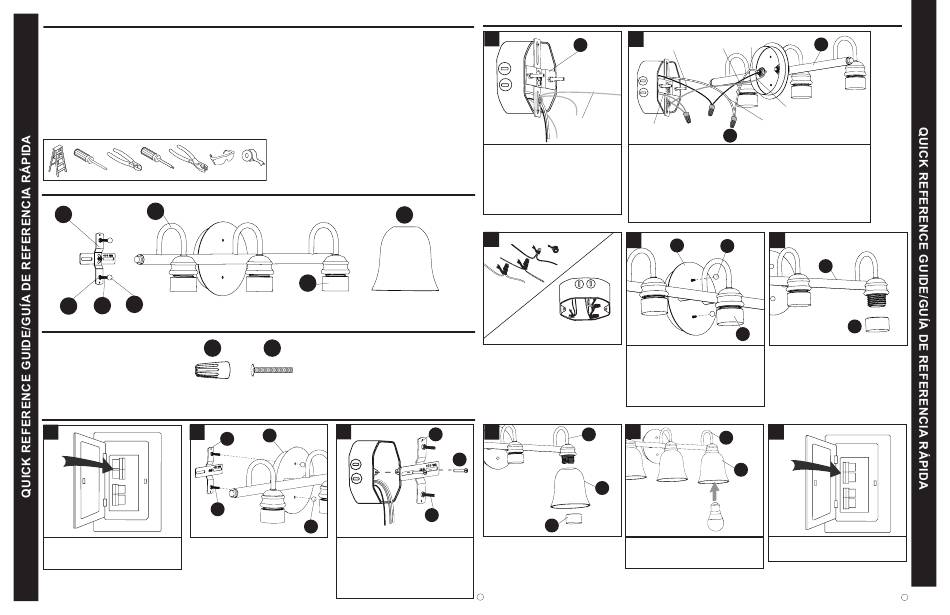 QUICK REFERENCE GUIDE/GUÍA DE REFERENCIA RÁPIDA

QUICK REFERENCE GUIDE/GUÍA DE REFERENCIA RÁPIDA