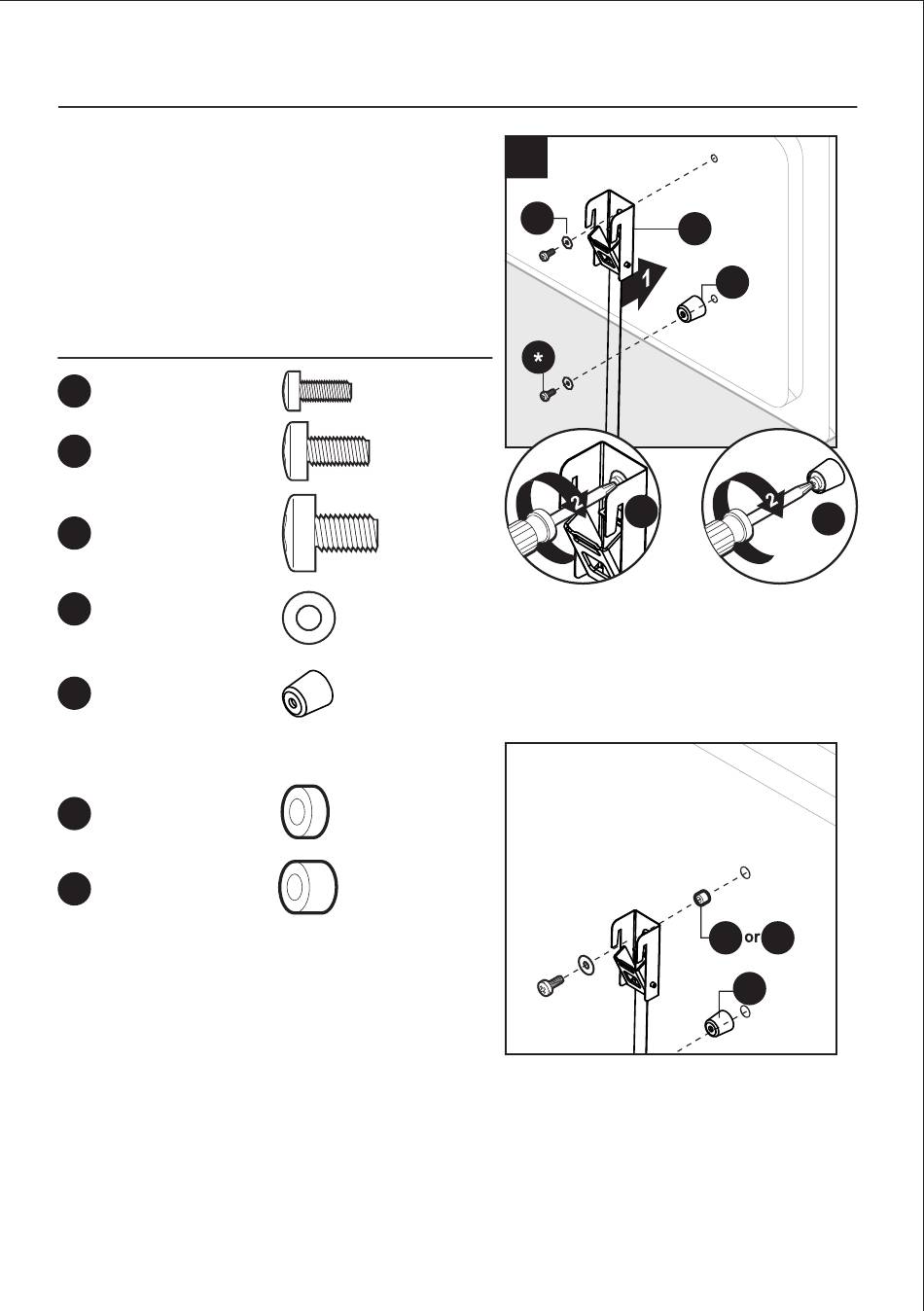 1

*

2

2

or