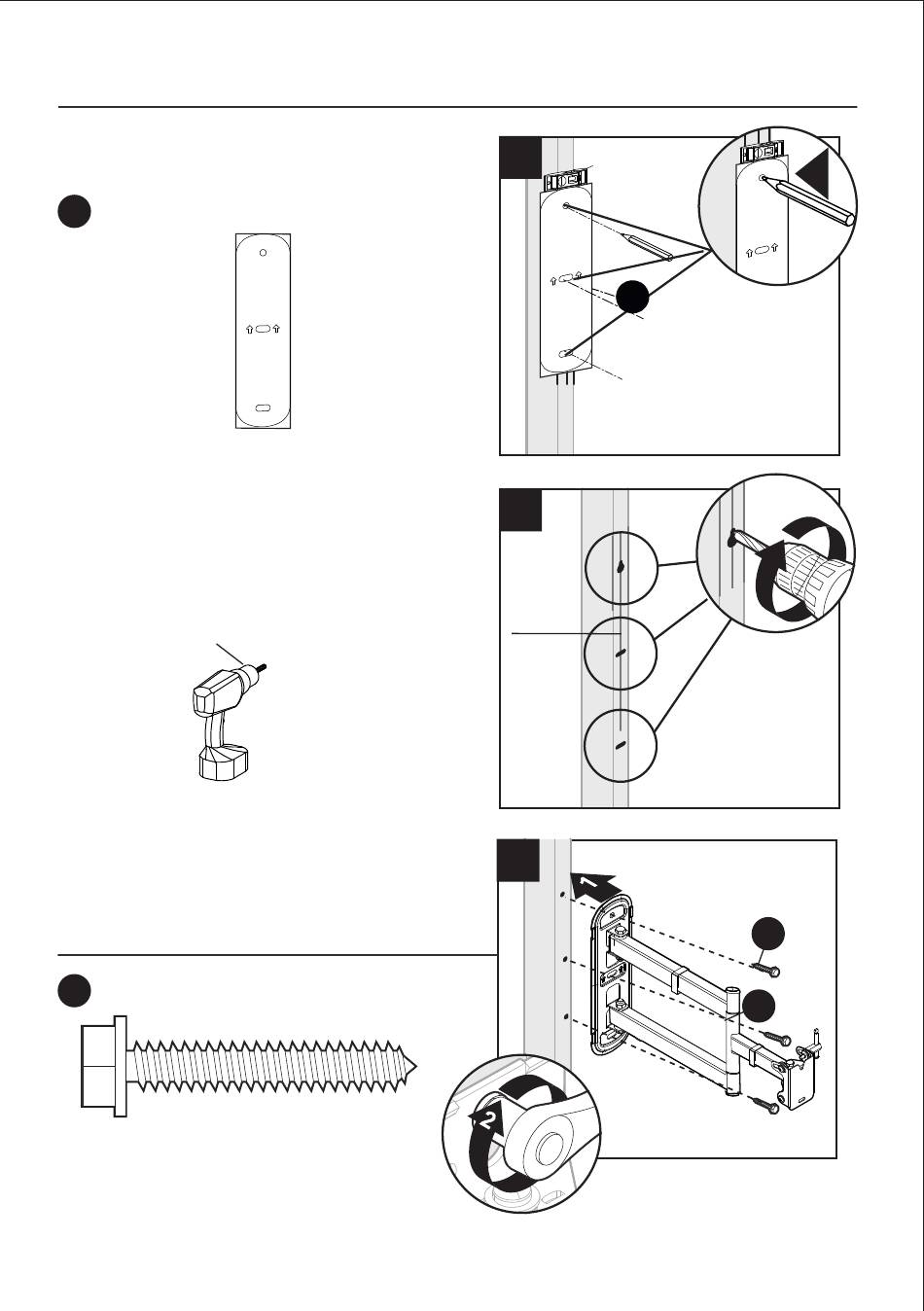 1
2