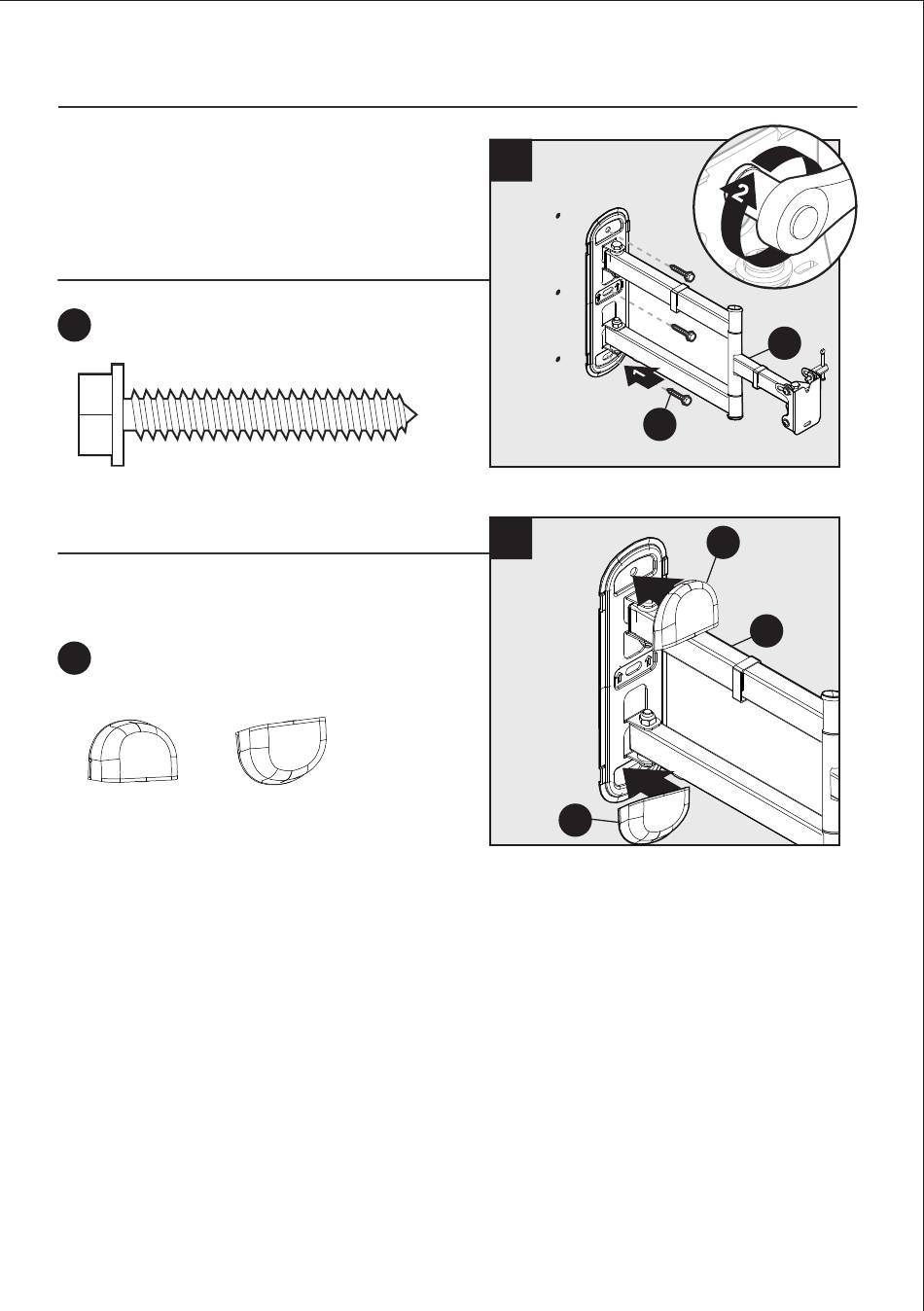 2

1