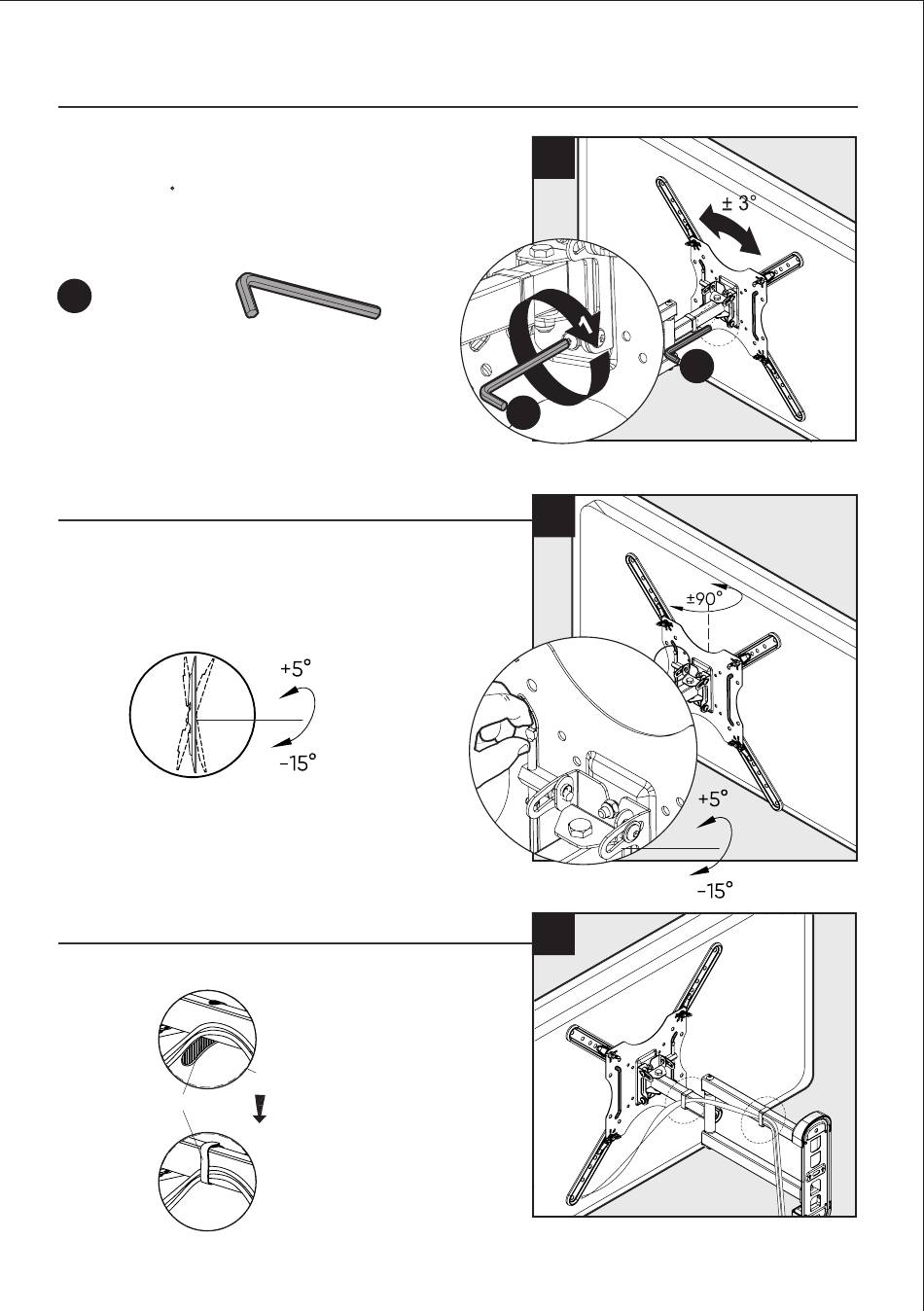 ± 3°

±90°

+5°

-15°

+5°

-15°