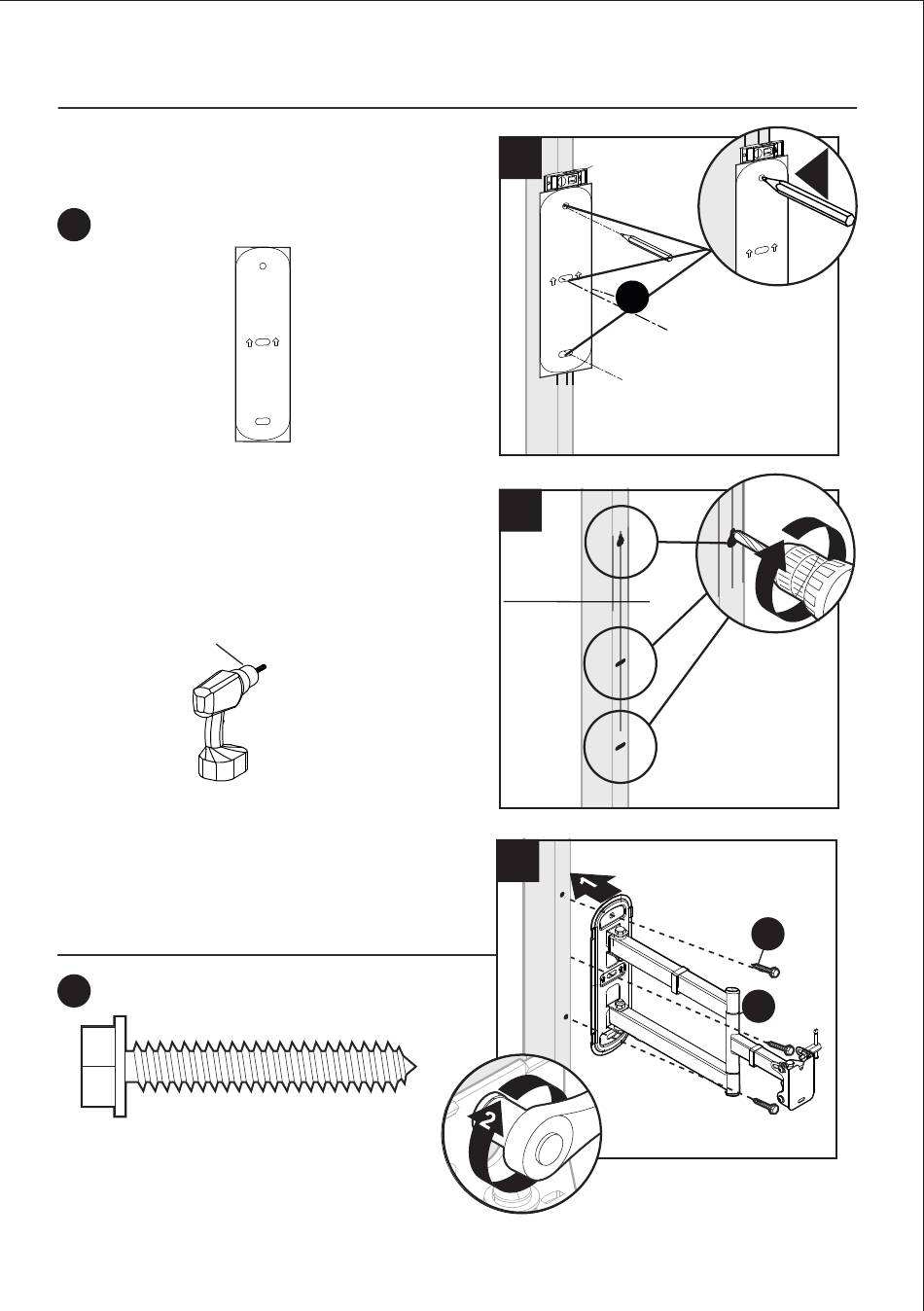 1

2