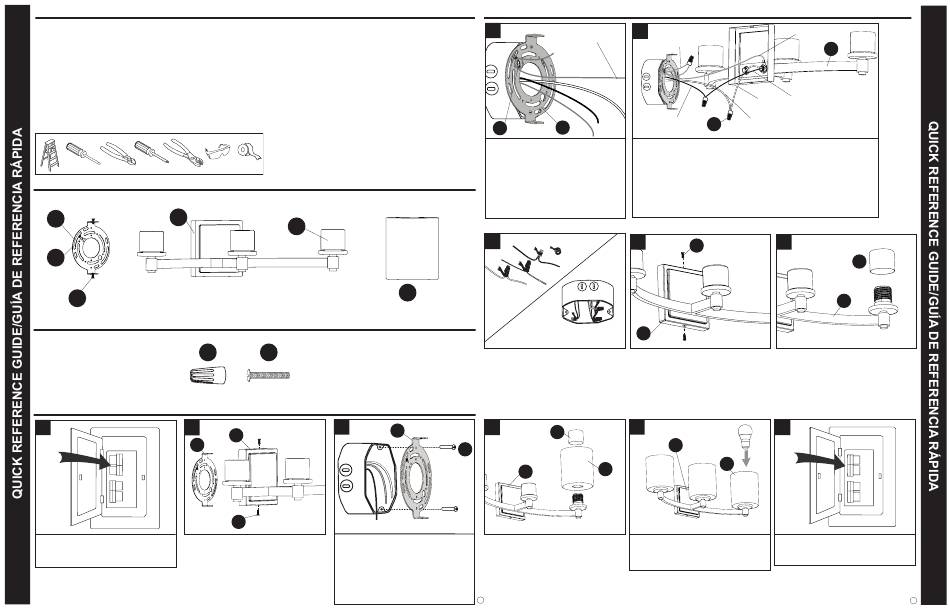 QUICK REFERENCE GUIDE/GUÍA DE REFERENCIA RÁPIDA

QUICK REFERENCE GUIDE/GUÍA DE REFERENCIA RÁPIDA