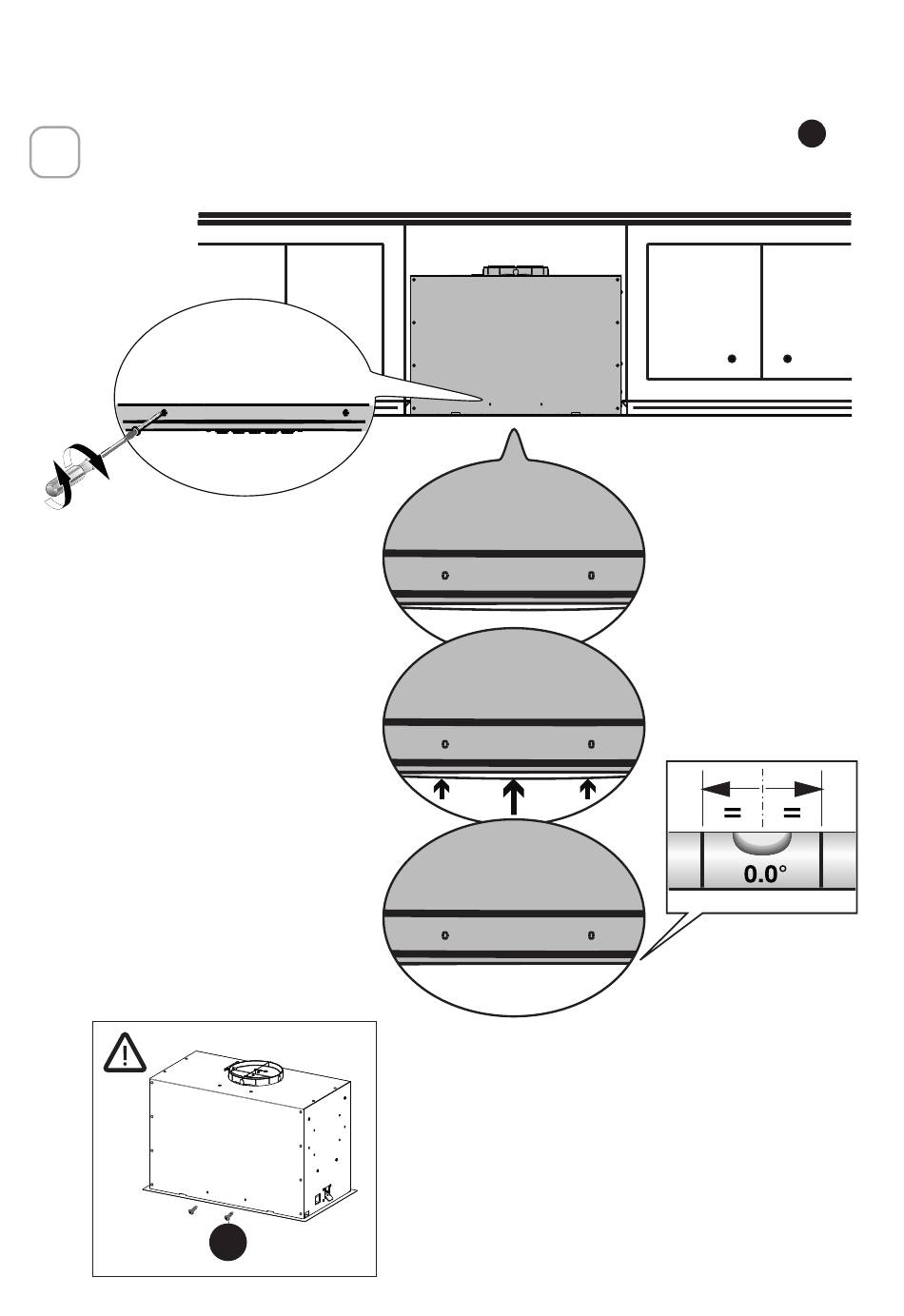 = =
0.0°