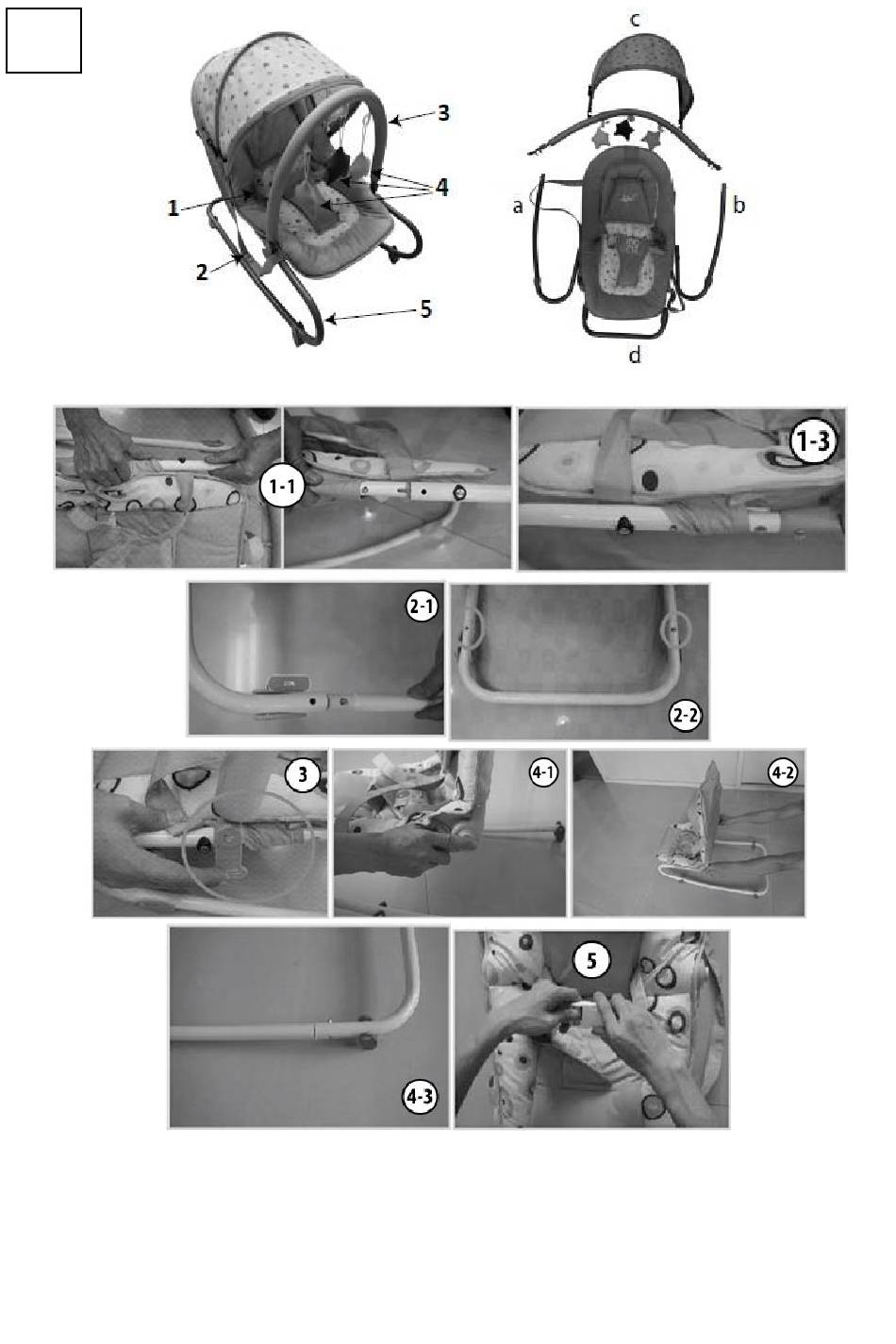 3
4
1
2
5

c
a
b
d

1-1
1-3
2-1
2-2
3
4-1
4-2
4-3
5