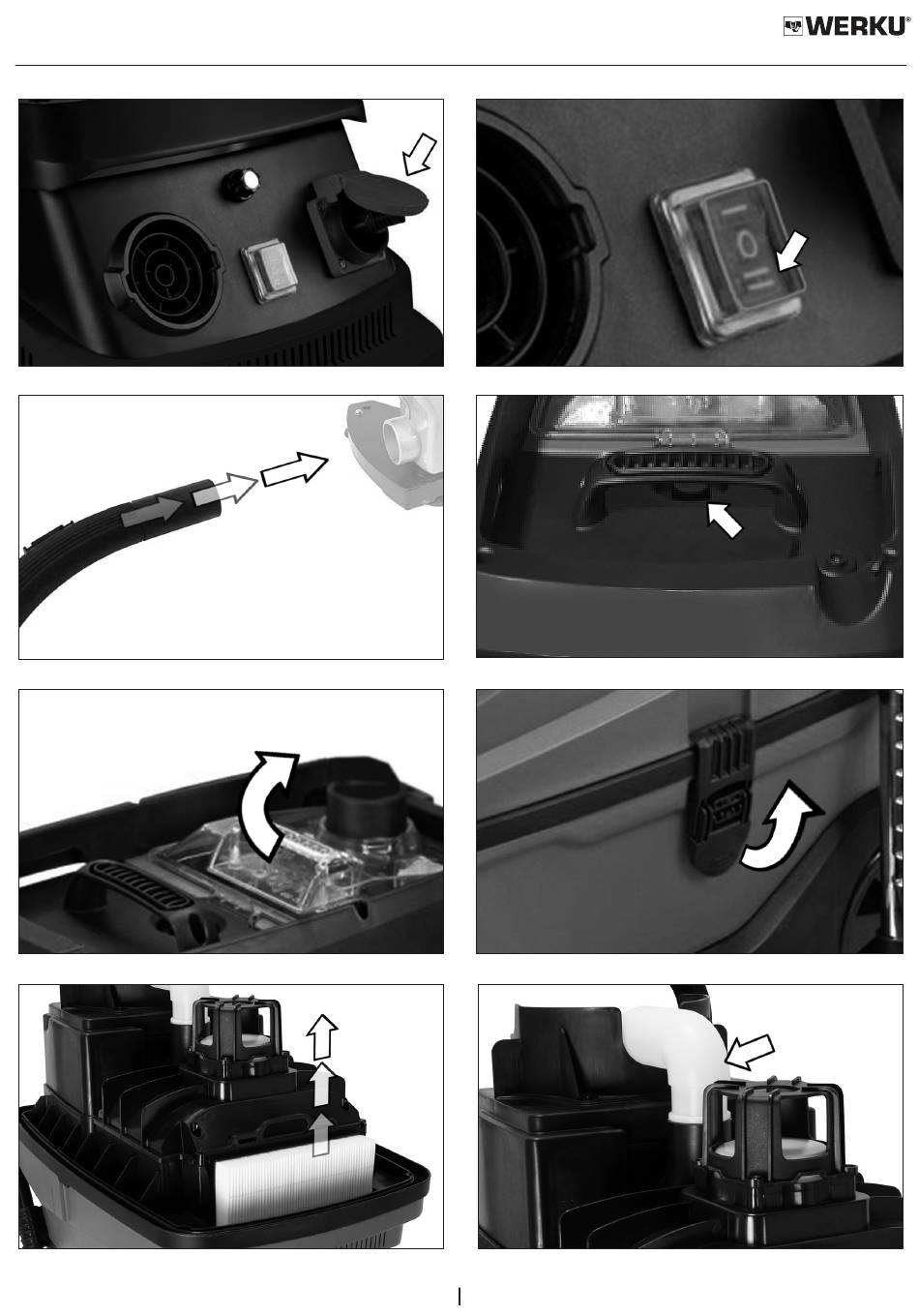 WERKU®