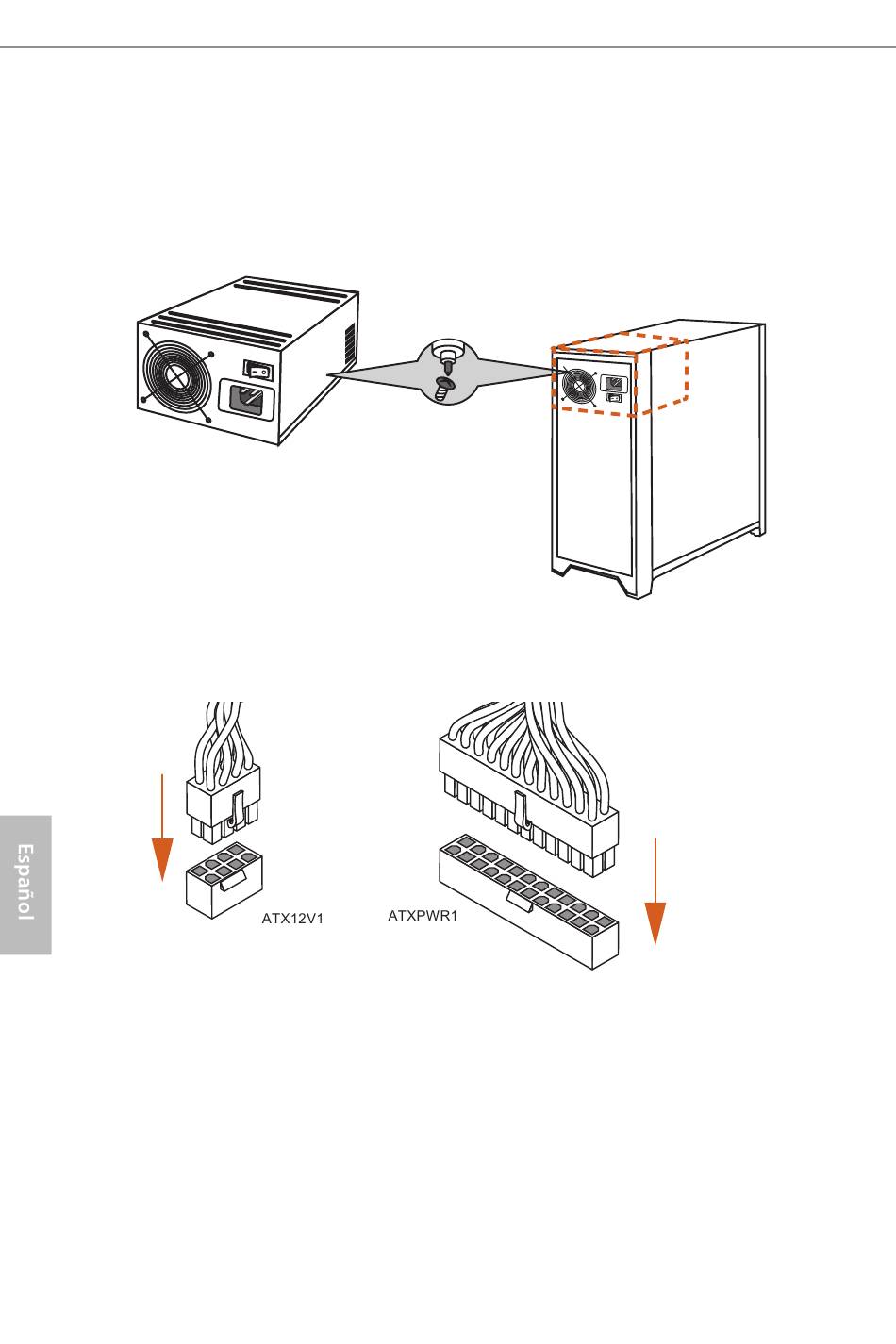 Español

ATX12V1

ATXPWR1