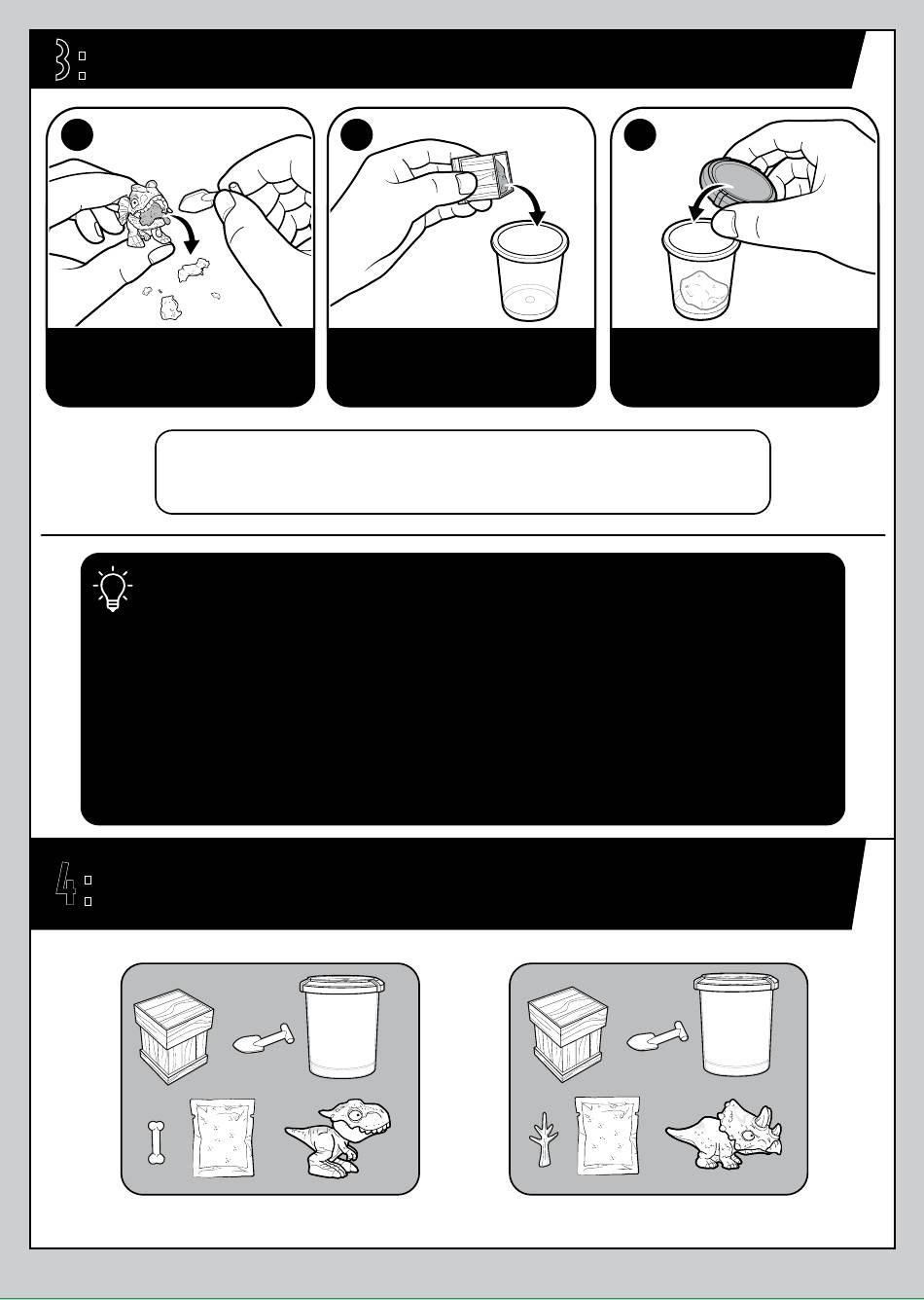 3:

4: