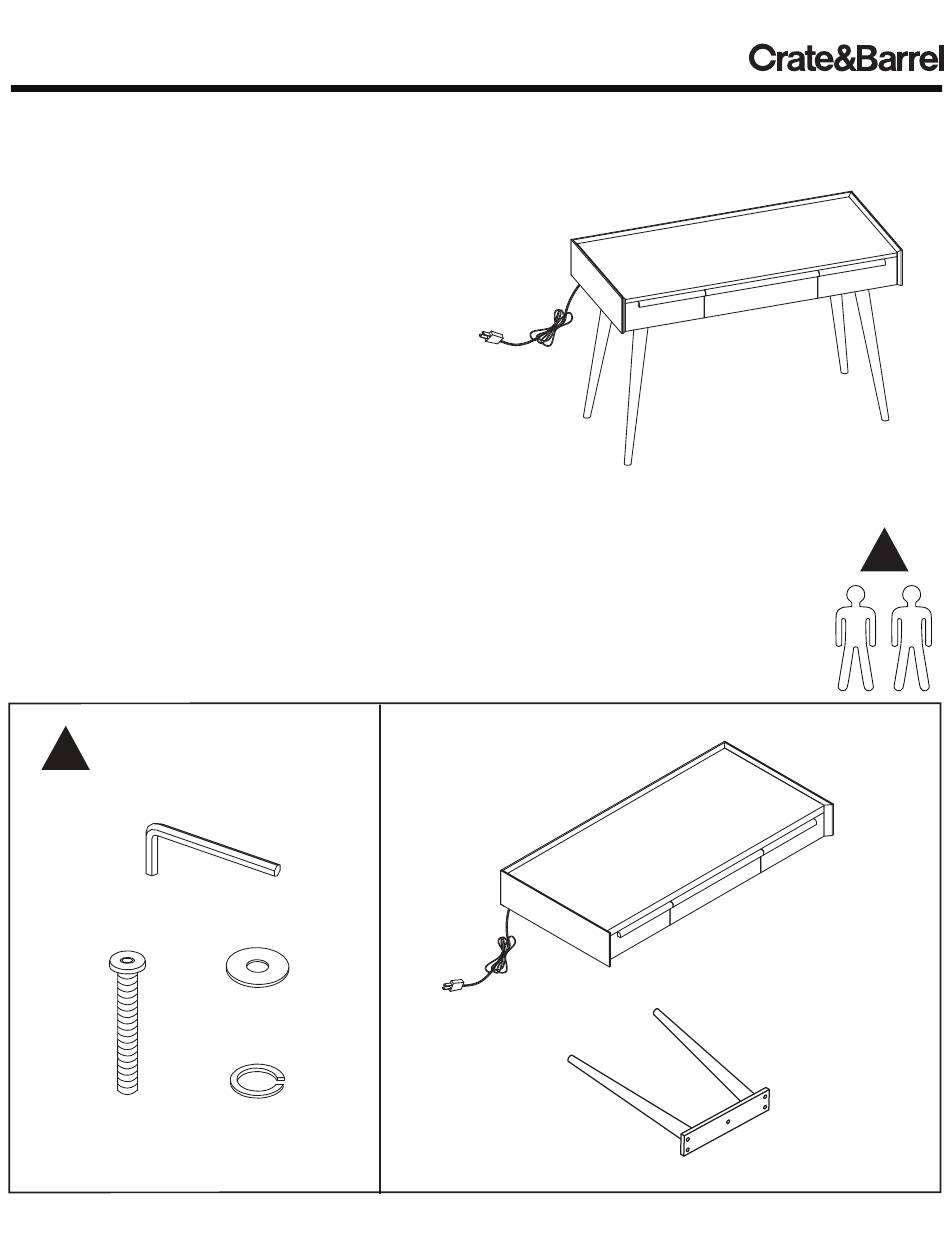 Crate&Barrel