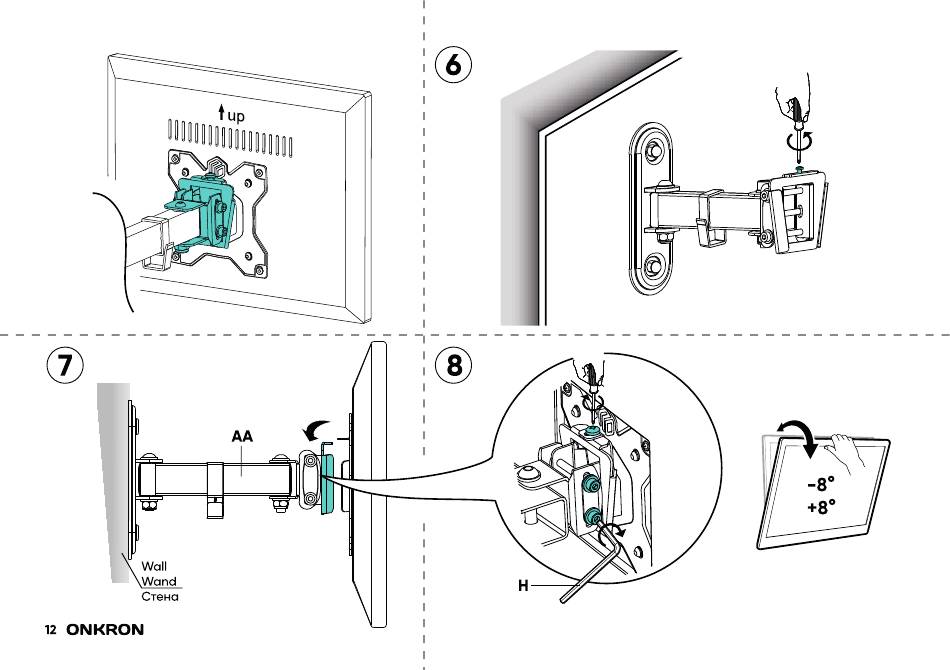 up

6

7

AA

Wall
Wand
Стена

8

H

-8°
+8°

12 ONKRON