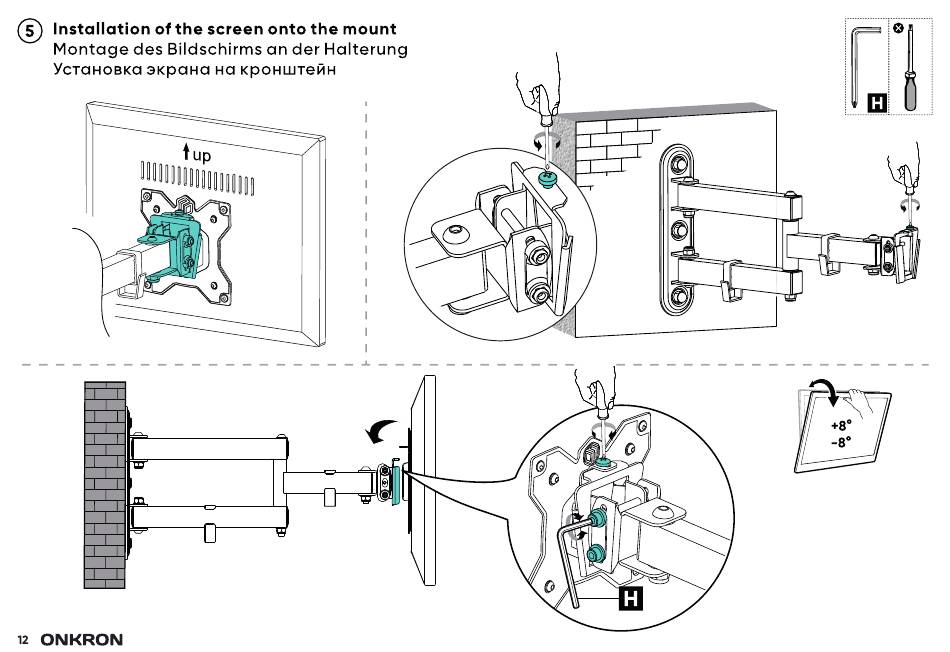 5 Installation of the screen onto the mount
Montage des Bildschirms an der Halterung
Установка экрана на кронштейн

H

up

+8°
-8°

H

12 ONKRON