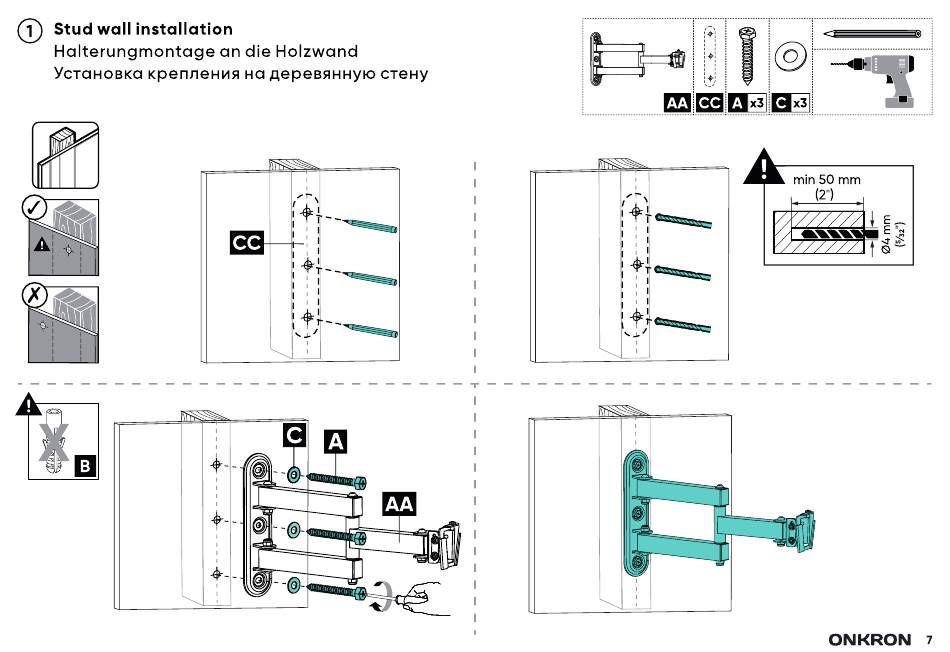 1 Stud wall installation
Halterungmontage an die Holzwand
Установка крепления на деревянную стену

AA CC A x3 C x3

CC

min 50 mm
(2")
Ø4 mm
($\frac{5}{32}$")

B

C A AA

ONKRON 7