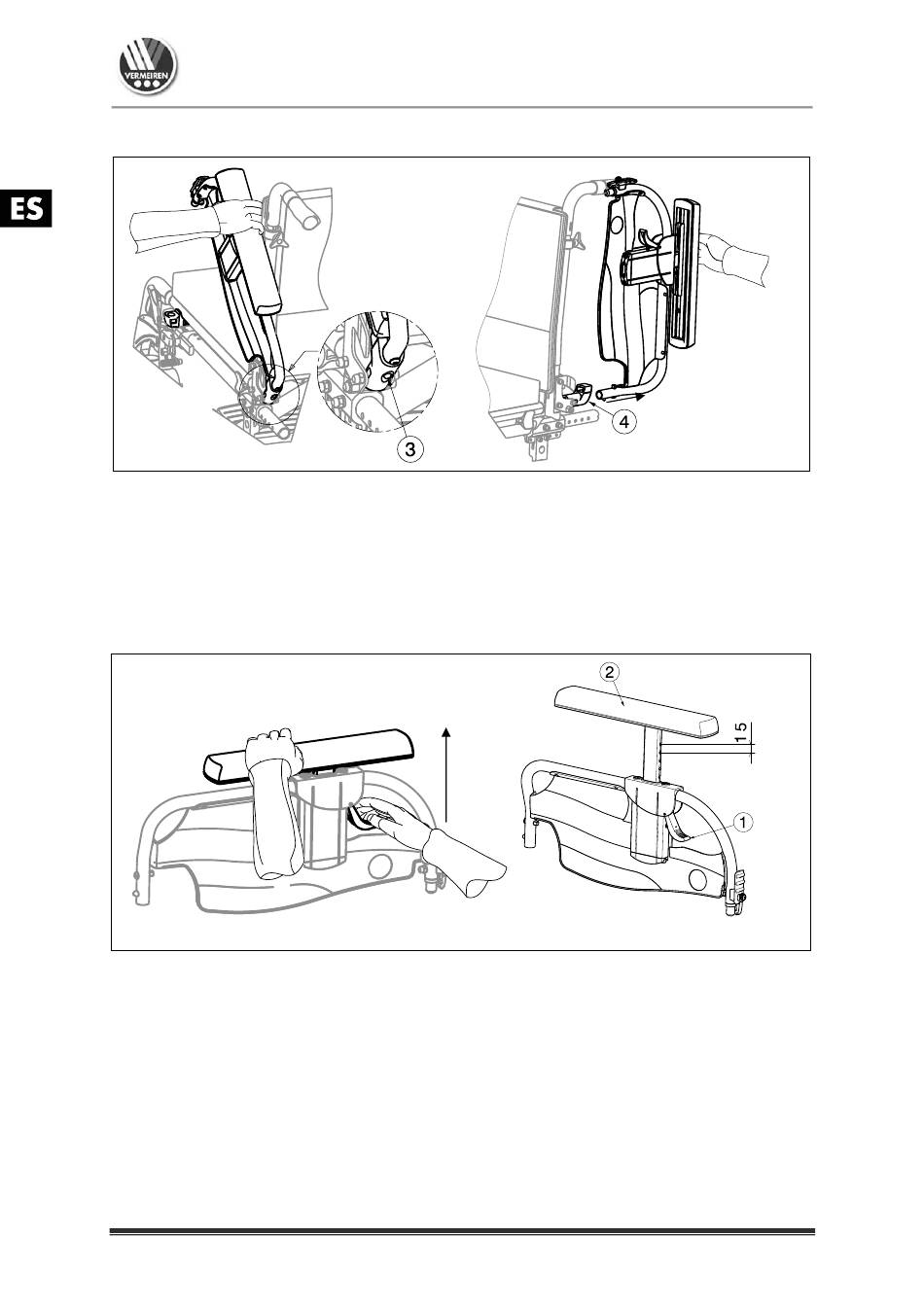 VERMEIREN

ES

3

4

2

15

1