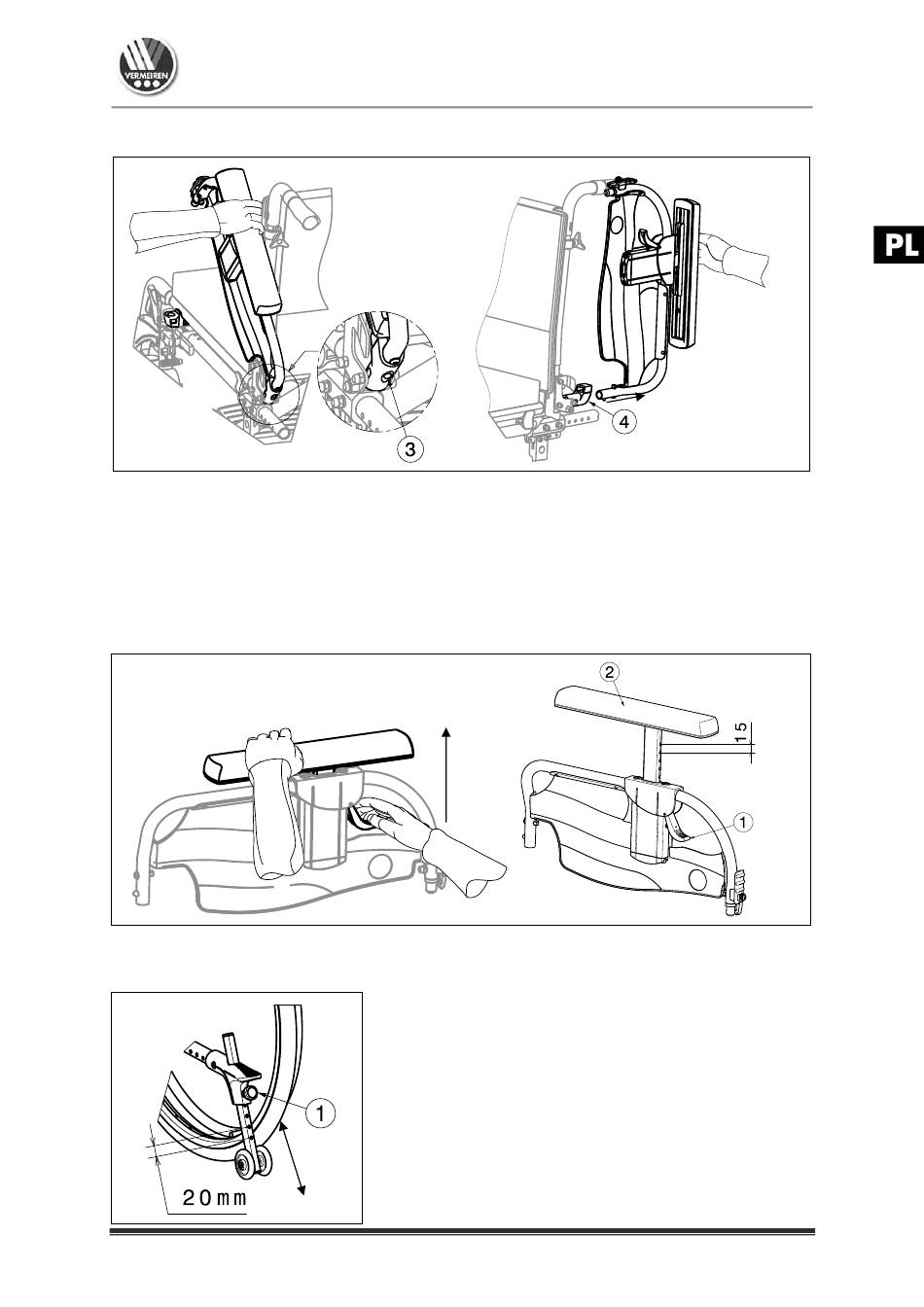 VERMEIREN

PL

3

4

2

15

1

1

20mm