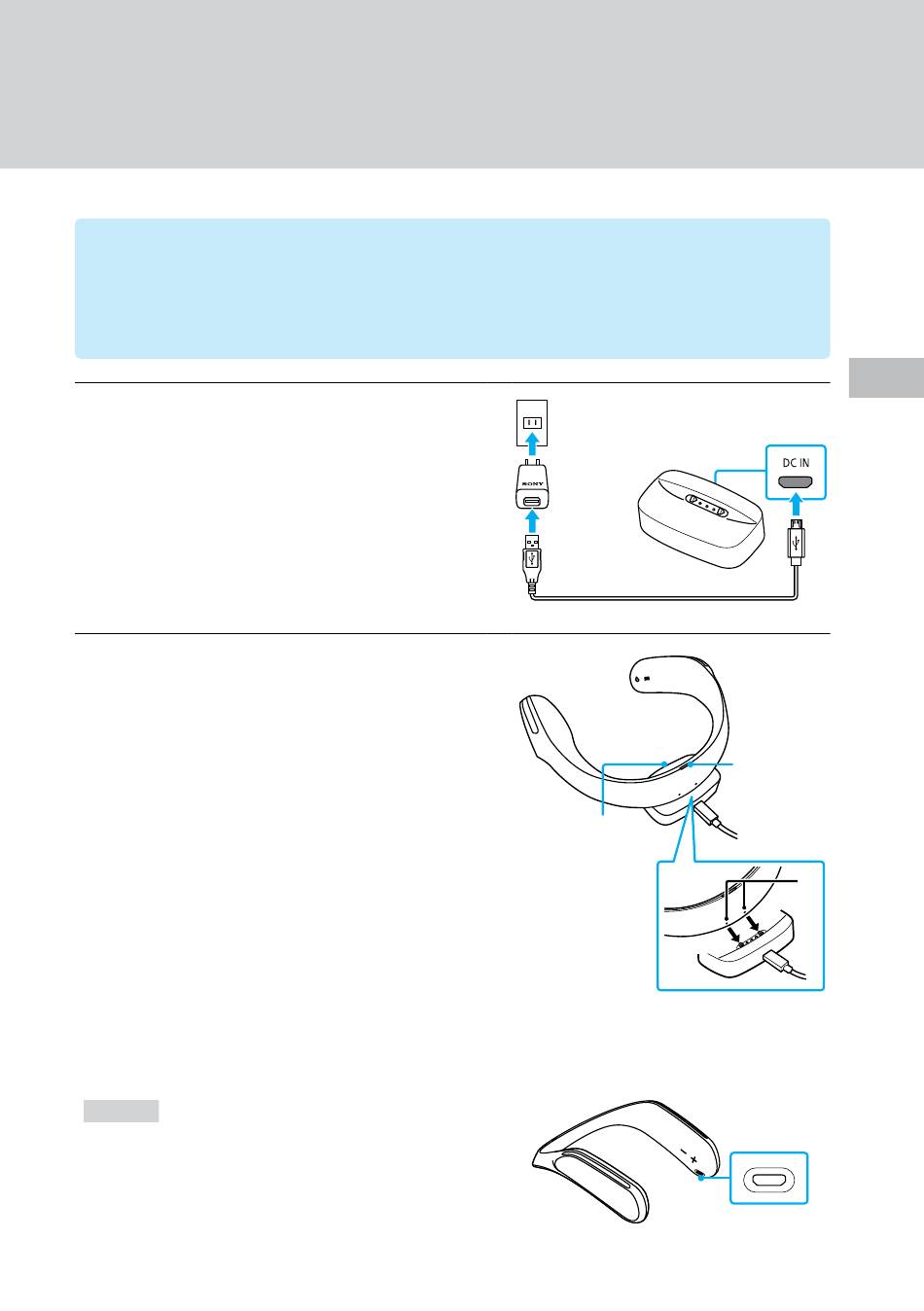 SONY

DC IN