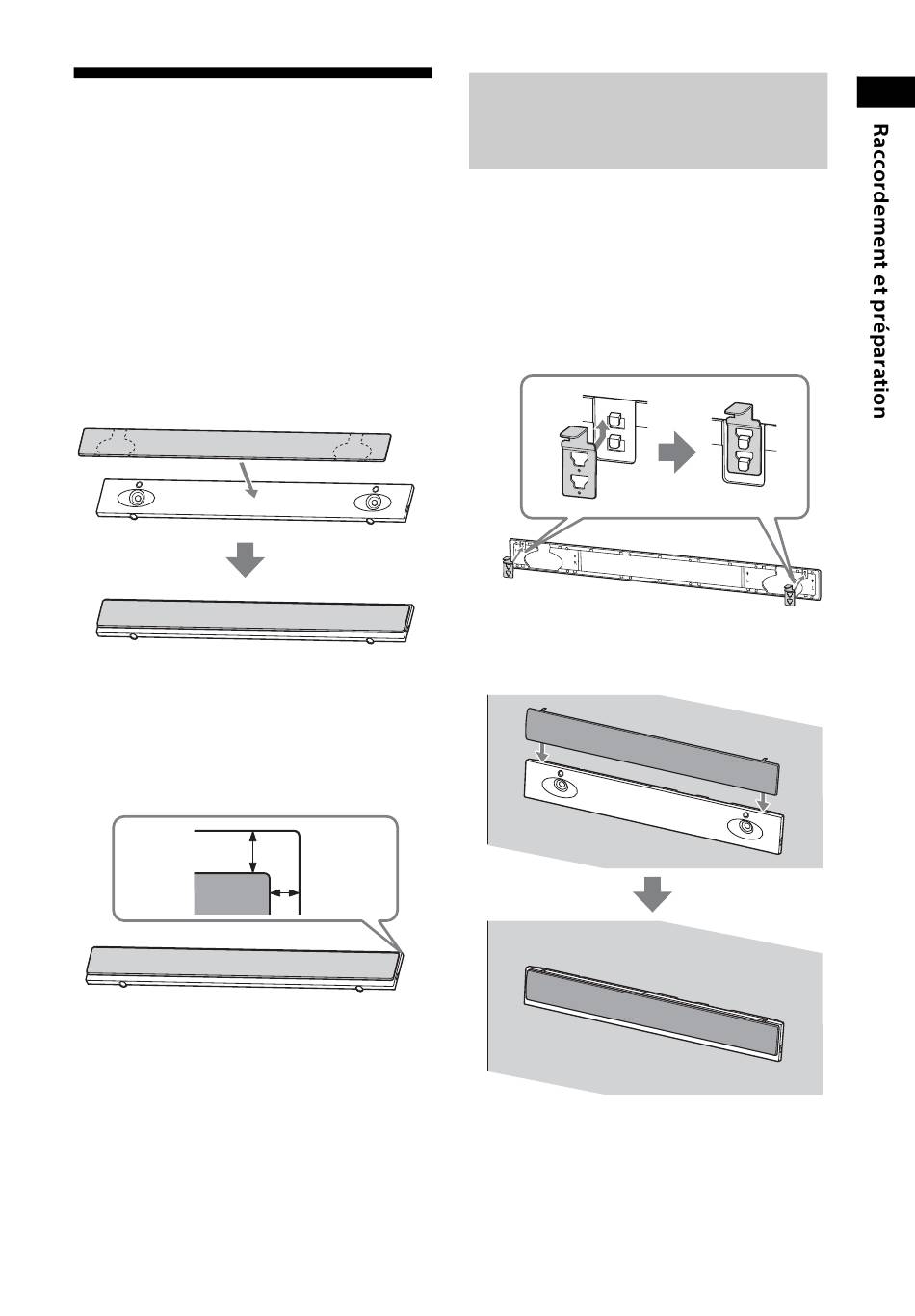 Raccordement et préparation