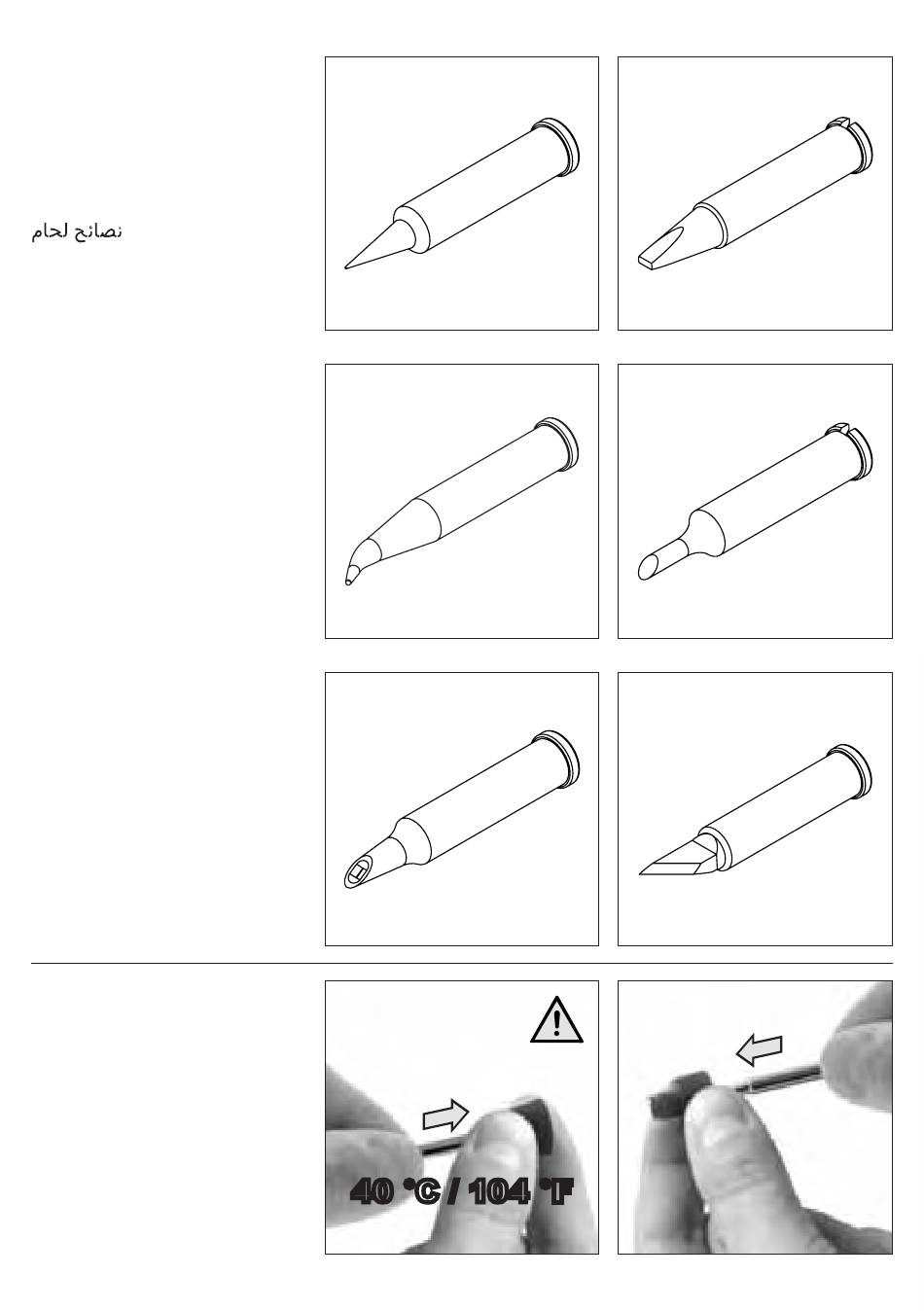 نصائح لحام

40 °C / 104 °F