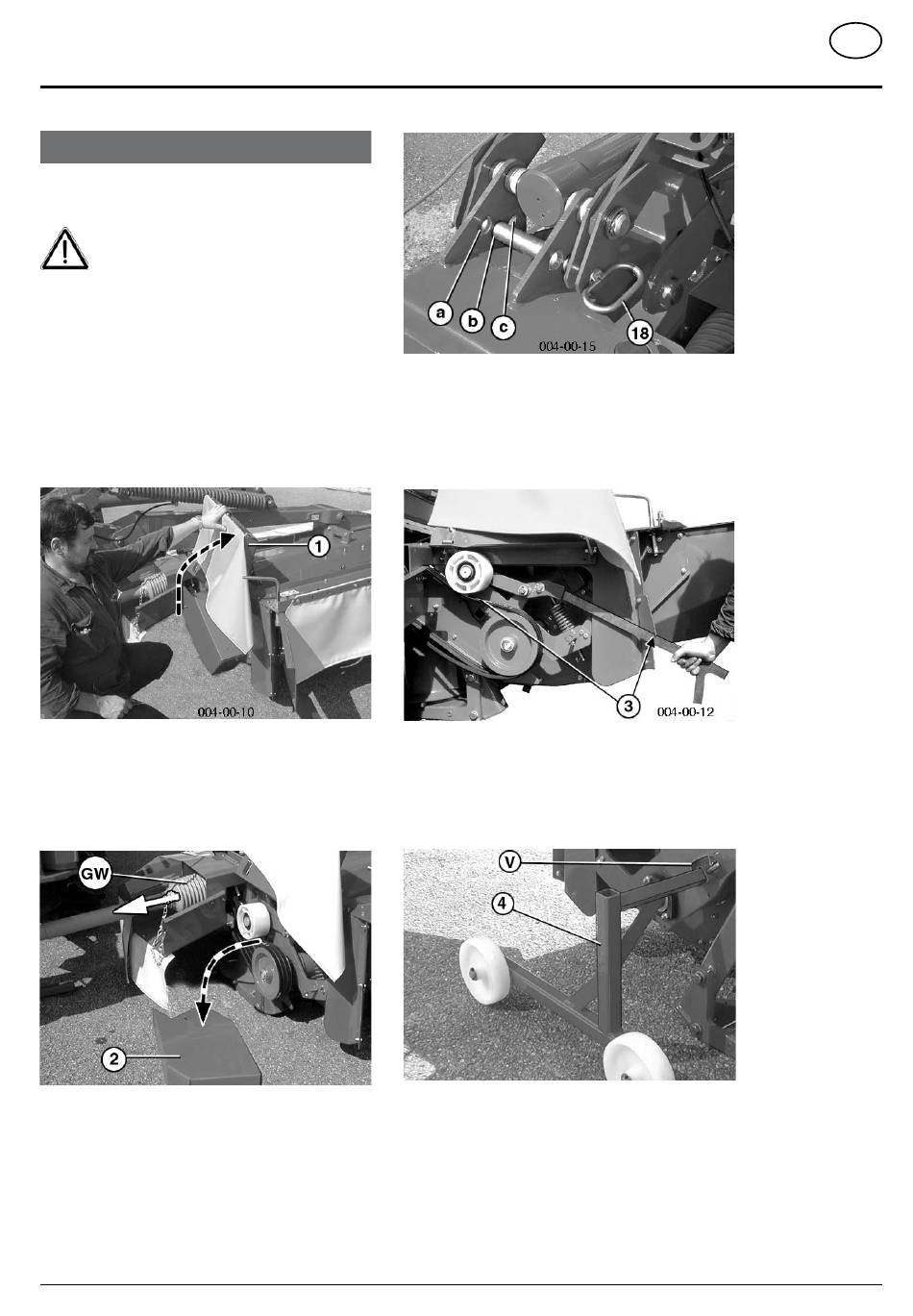 a
b
c
18
004-00-15

1
004-00-10

3
004-00-12

GW
2

V
4