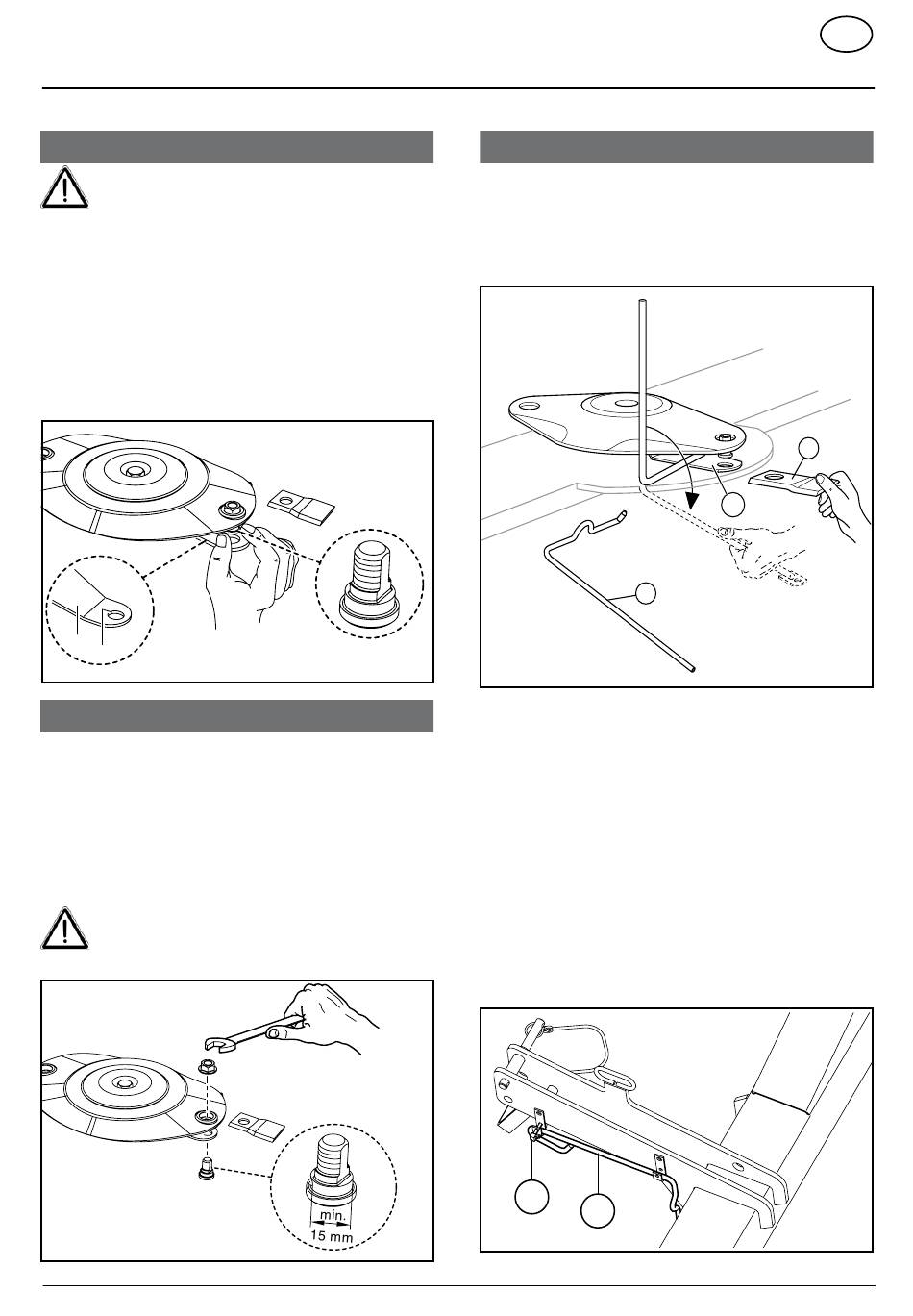 min.
15 mm