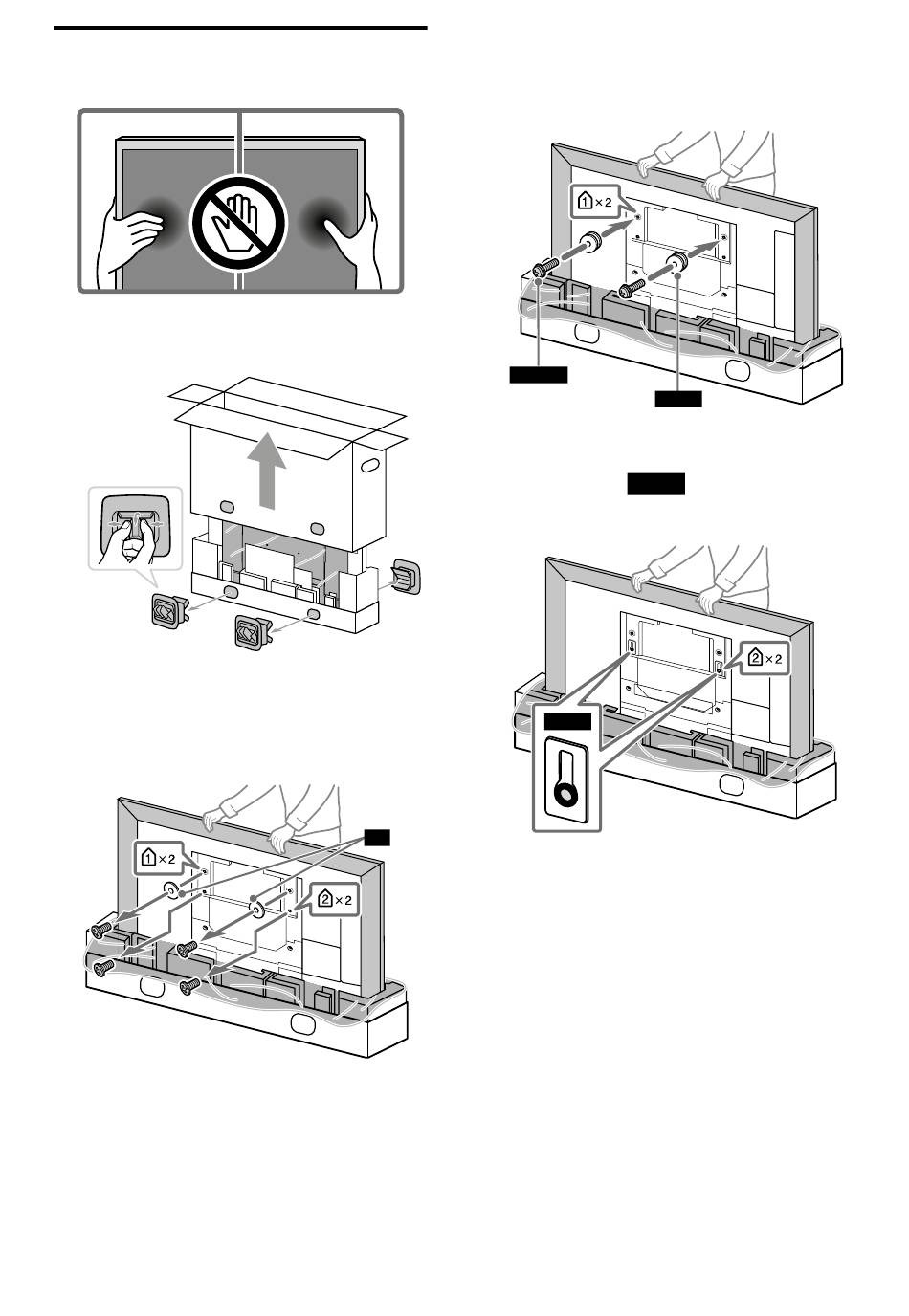 1 × 2

1 × 2

2 × 2

2 × 2