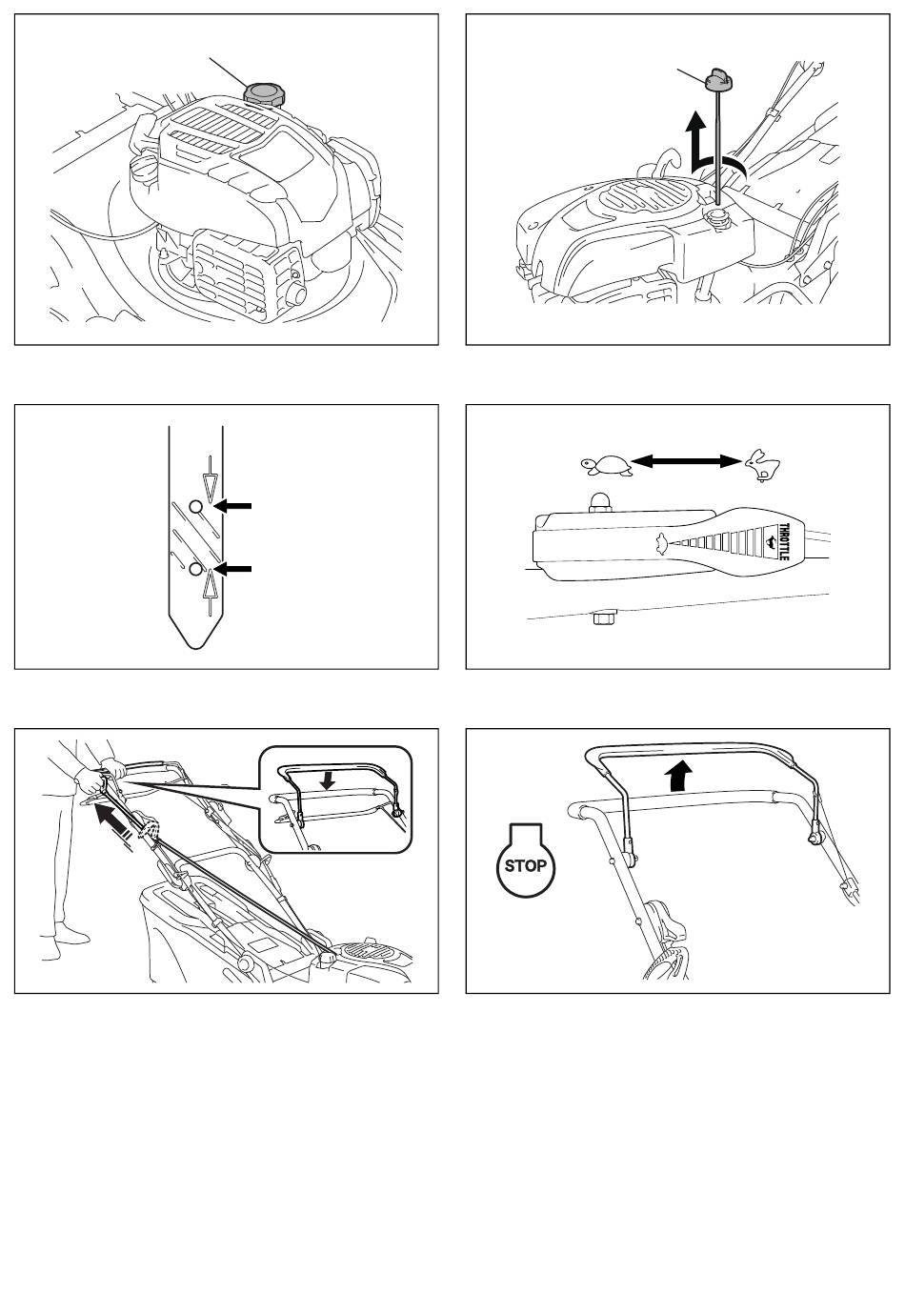 THROTTLE

STOP