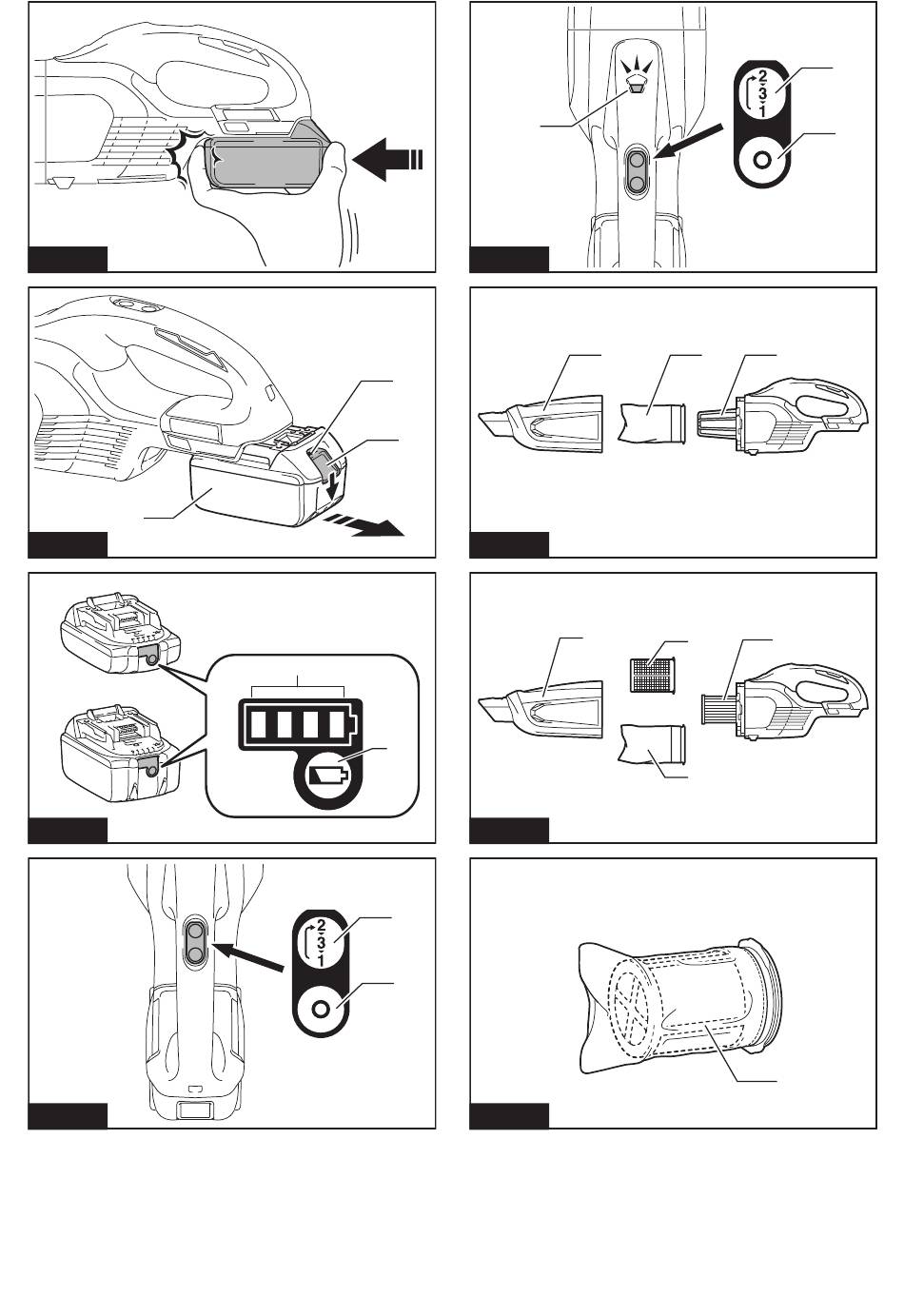 2
3
1

2
3
1