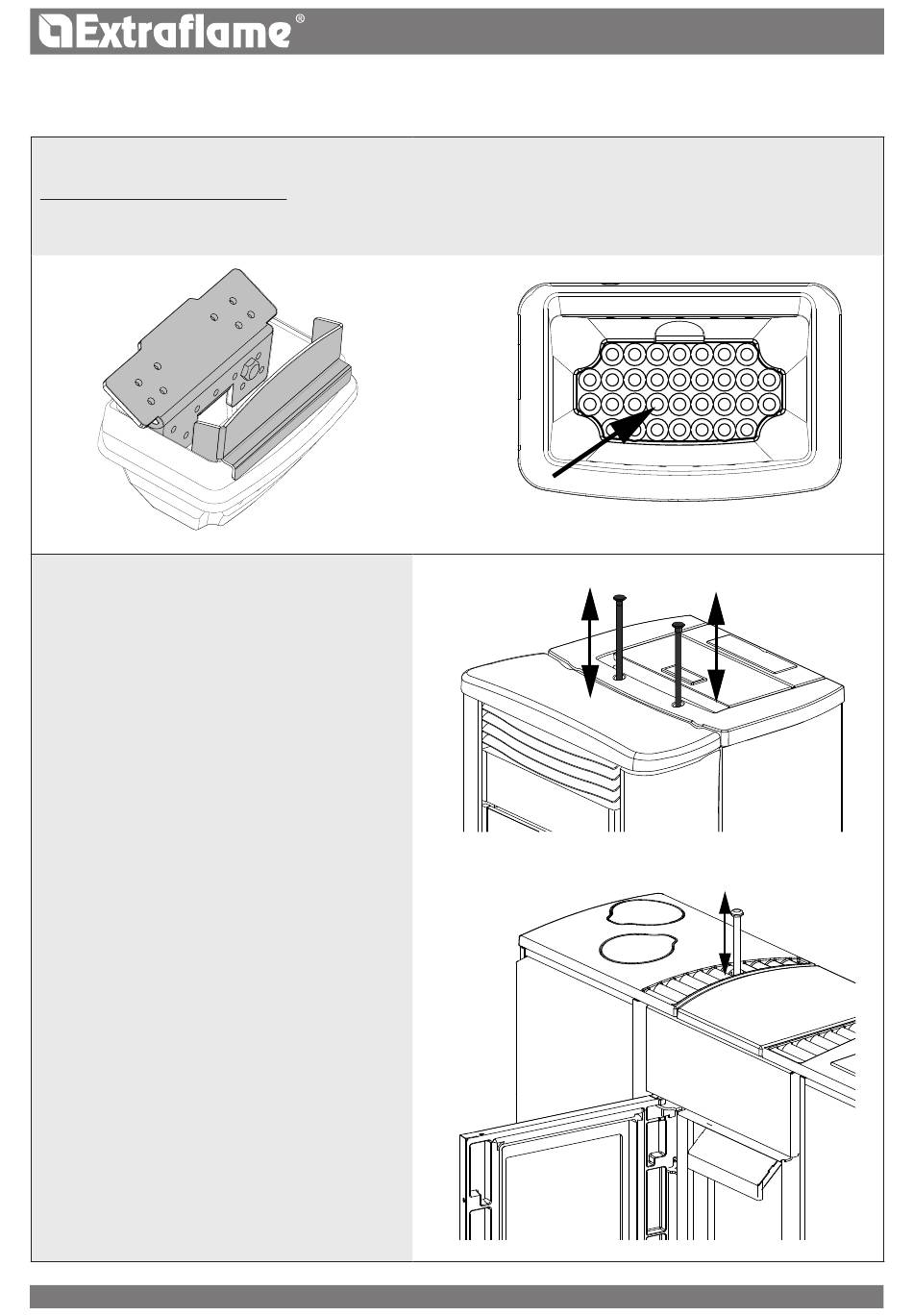 Extraflame®