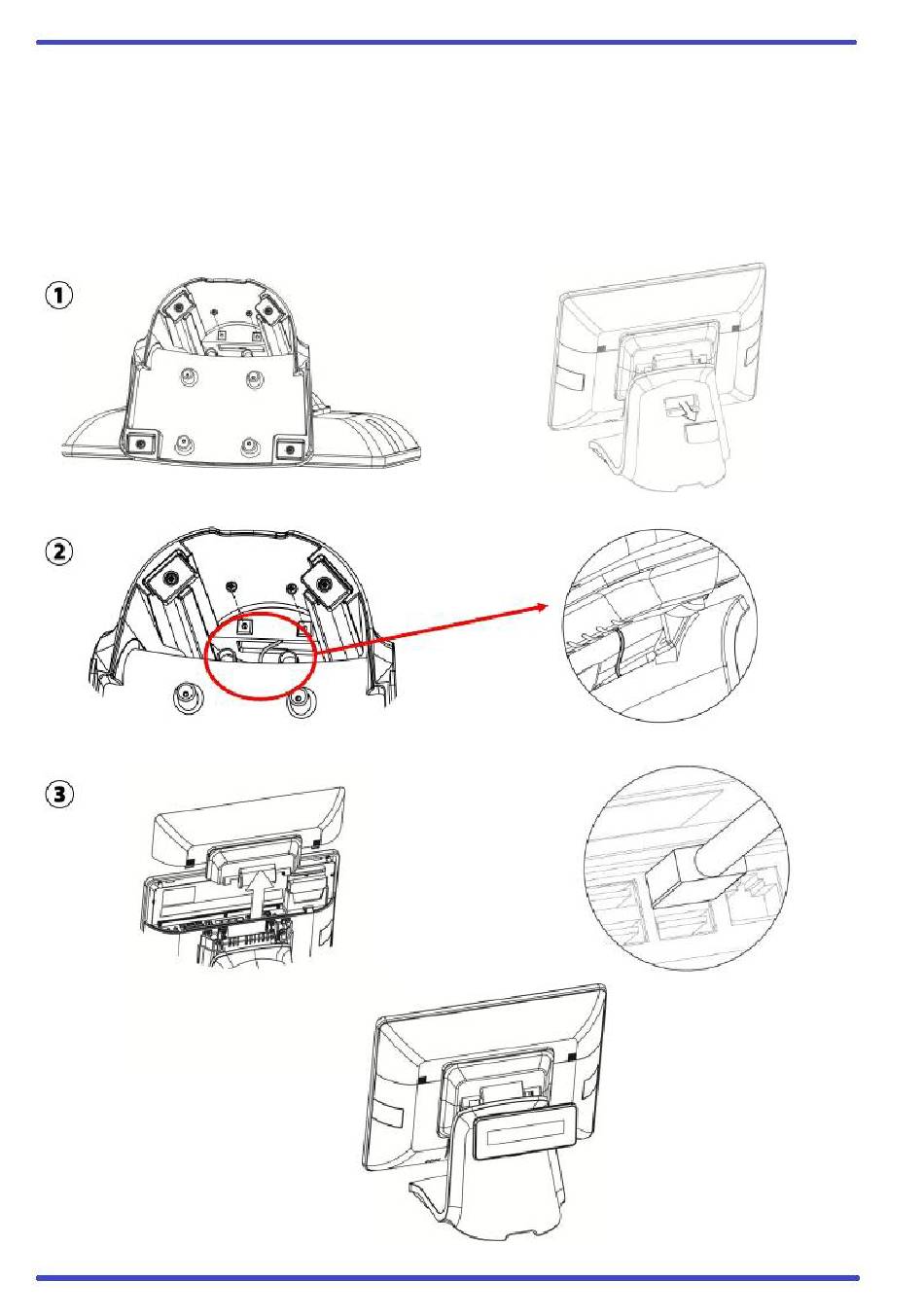 ①

②

③